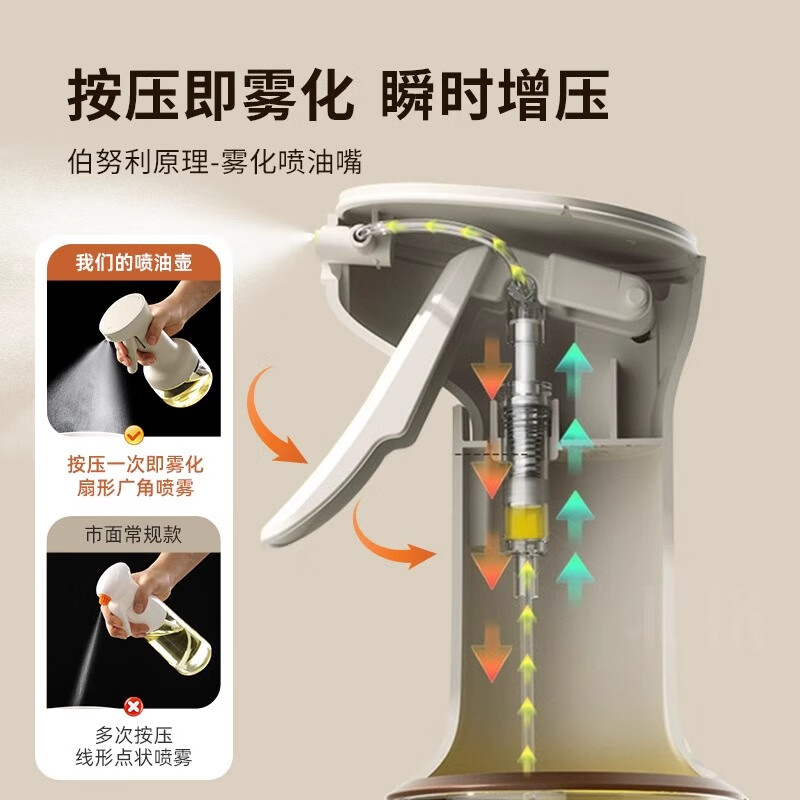 按压即雾化 瞬时增压

伯努利原理-雾化喷油嘴

我们的喷油壶

按压一次即雾化
扇形广角喷雾

市面常规款

多次按压
线形点状喷雾