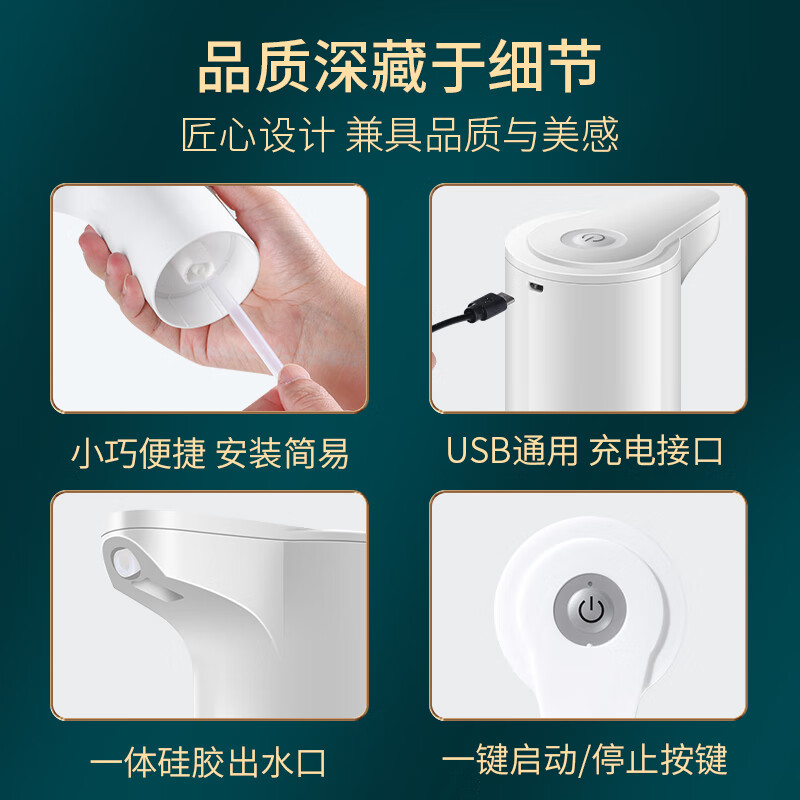 品质深藏于细节

匠心设计 兼具品质与美感

小巧便捷 安装简易

USB通用 充电接口

一体硅胶出水口

一键启动/停止按键