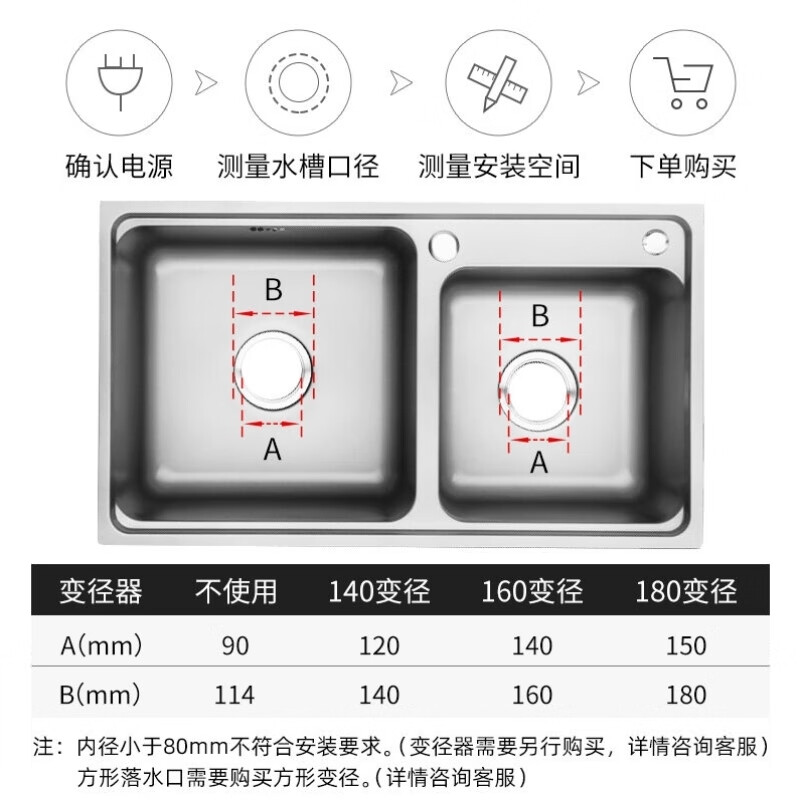 确认电源 测量水槽口径 测量安装空间 下单购买

B
A
B
A

| 变径器 | 不使用 | 140变径 | 160变径 | 180变径 |
|---|---|---|---|---|
| A(mm) | 90 | 120 | 140 | 150 |
| B(mm) | 114 | 140 | 160 | 180 |

注：内径小于80mm不符合安装要求。(变径器需要另行购买，详情咨询客服)
方形落水口需要购买方形变径。(详情咨询客服)