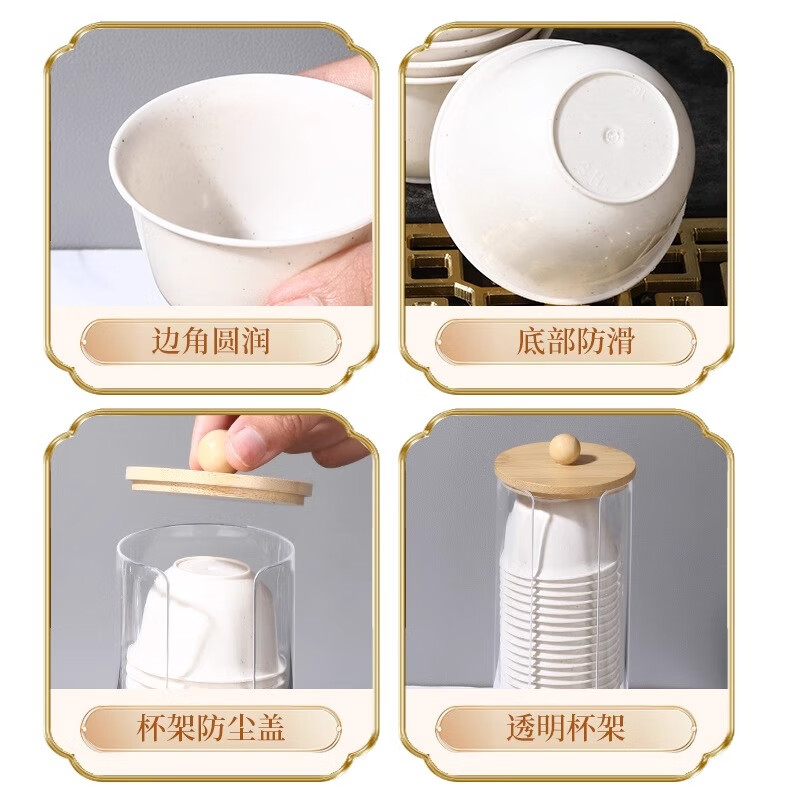 边角圆润

底部防滑

杯架防尘盖

透明杯架