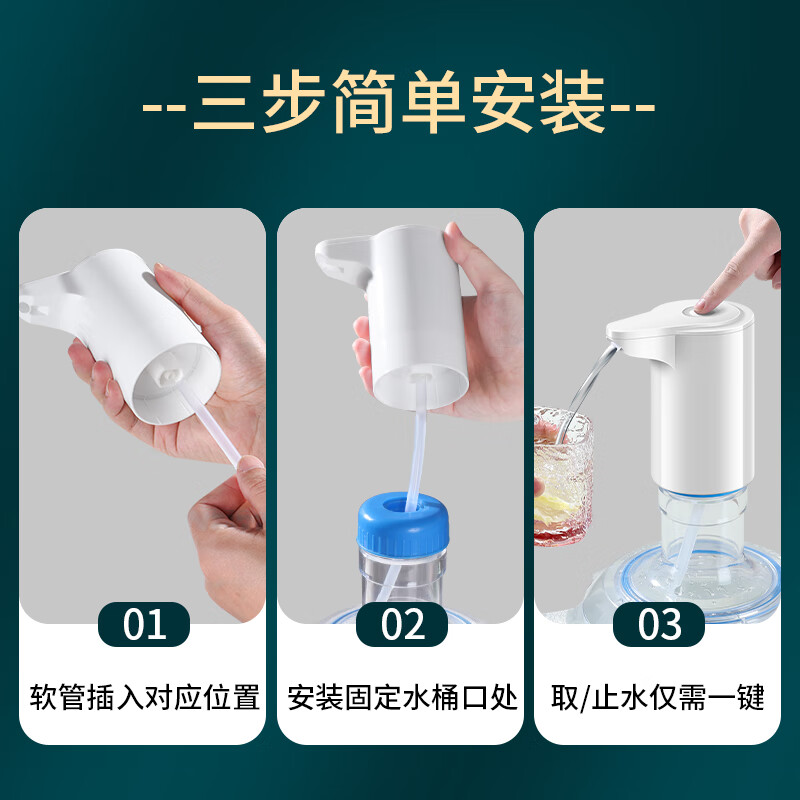 --三步简单安装--

01
软管插入对应位置

02
安装固定水桶口处

03
取/止水仅需一键