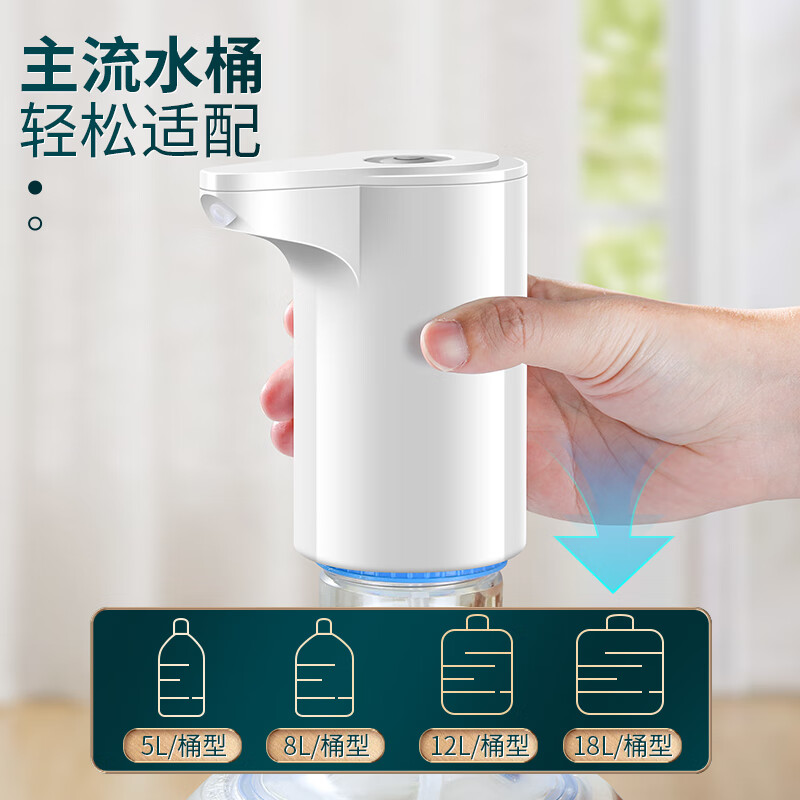 主流水桶
轻松适配

5L/桶型
8L/桶型
12L/桶型
18L/桶型