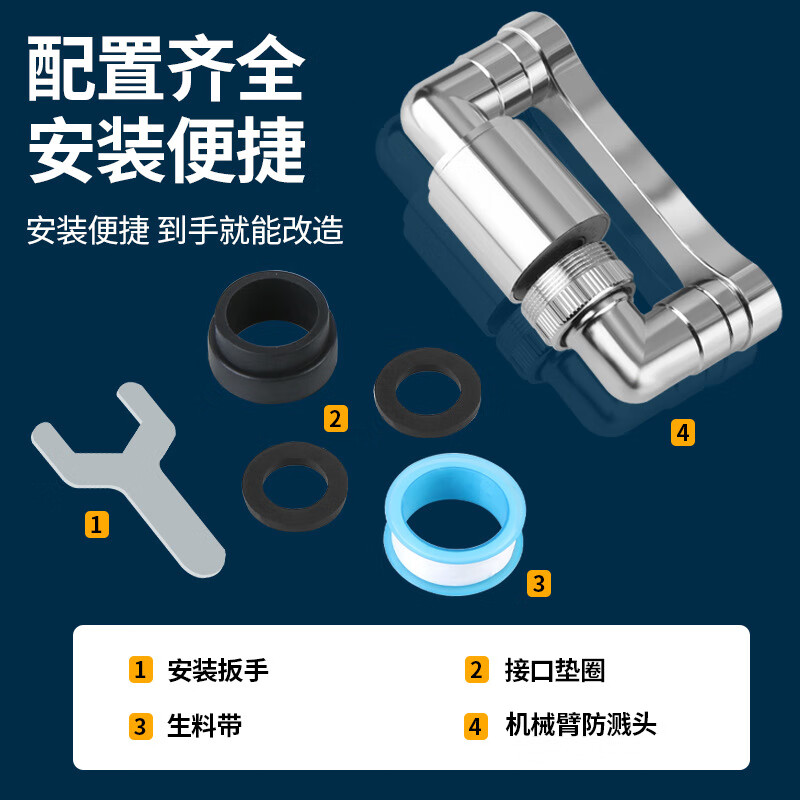 配置齐全
安装便捷

安装便捷 到手就能改造

2

4

1

3

1 安装扳手

2 接口垫圈

3 生料带

4 机械臂防溅头