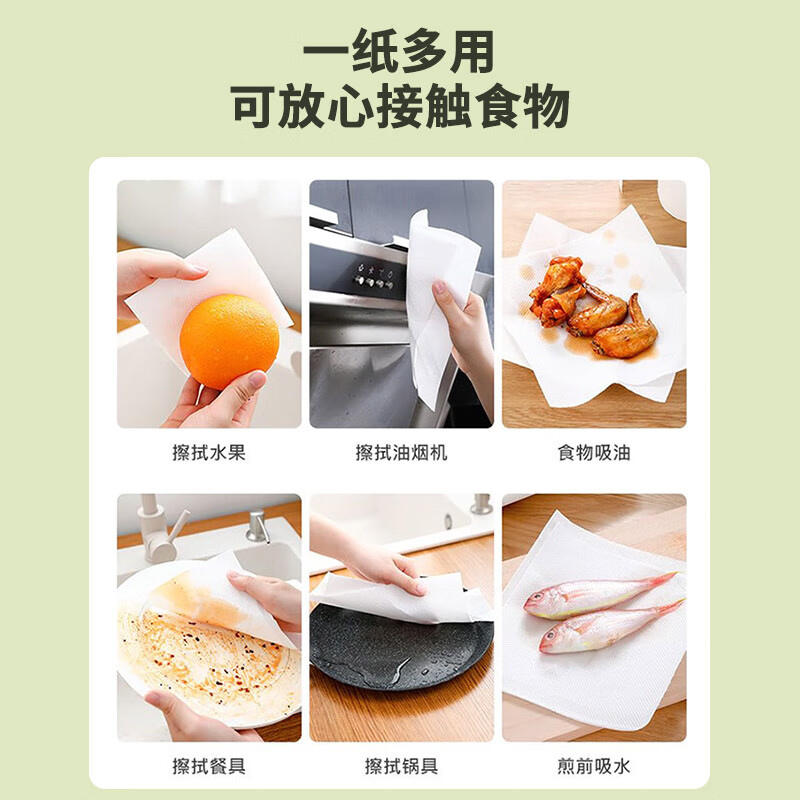 一纸多用
可放心接触食物

擦拭水果

擦拭油烟机

食物吸油

擦拭餐具

擦拭锅具

煎前吸水