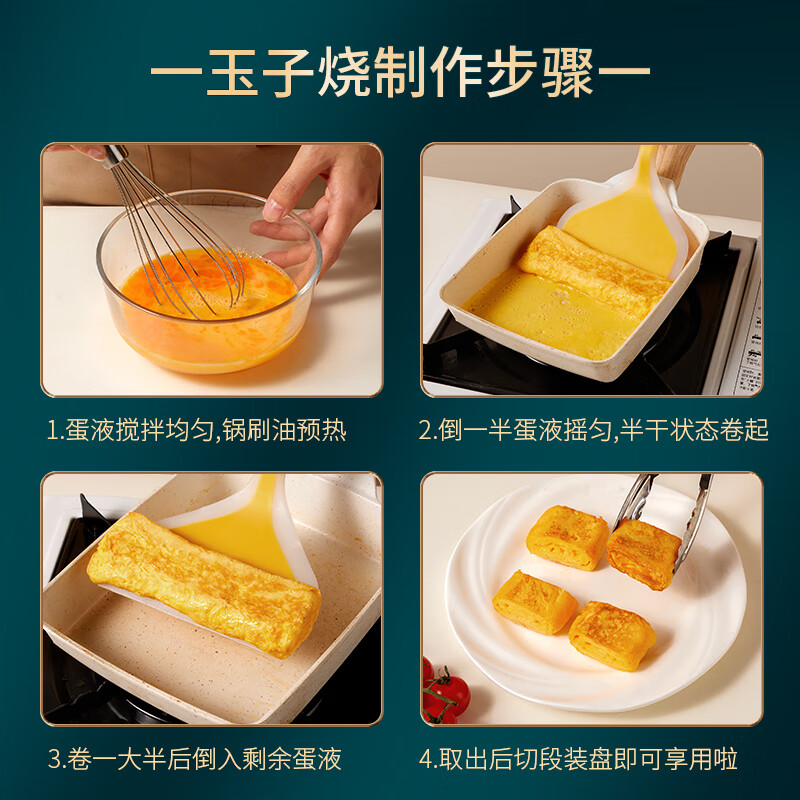 —玉子烧制作步骤—

1.蛋液搅拌均匀,锅刷油预热

2.倒一半蛋液摇匀,半干状态卷起

3.卷一大半后倒入剩余蛋液

4.取出后切段装盘即可享用啦