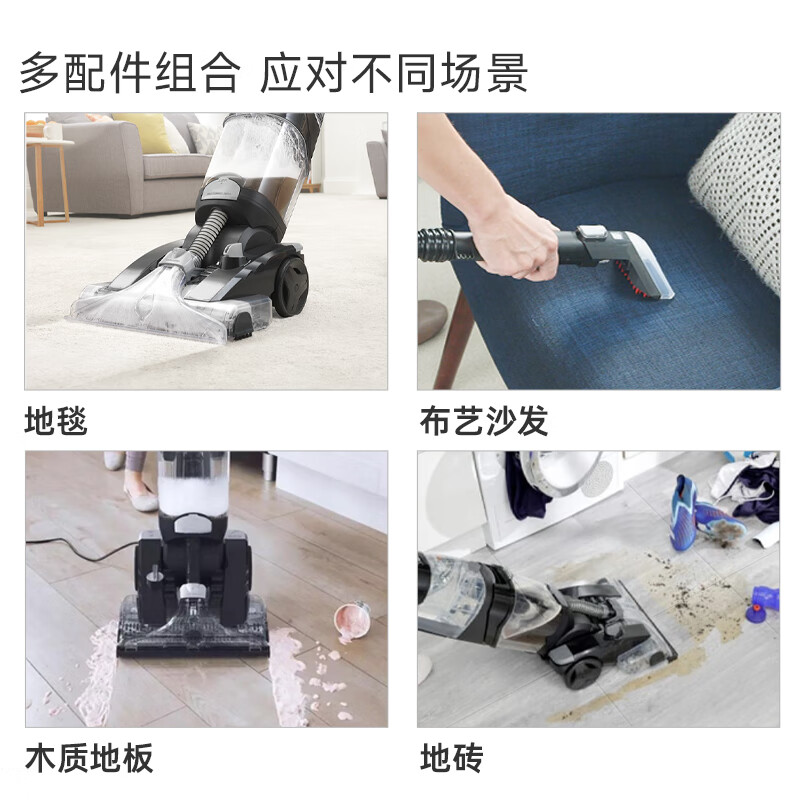 多配件组合 应对不同场景

地毯

布艺沙发

木质地板

地砖