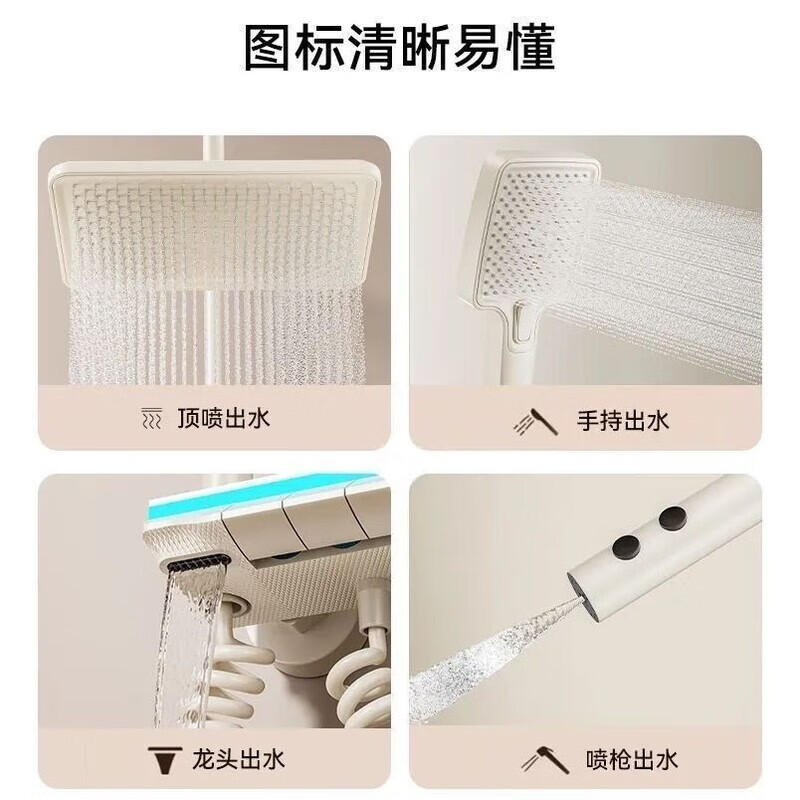 图标清晰易懂

顶喷出水

手持出水

龙头出水

喷枪出水