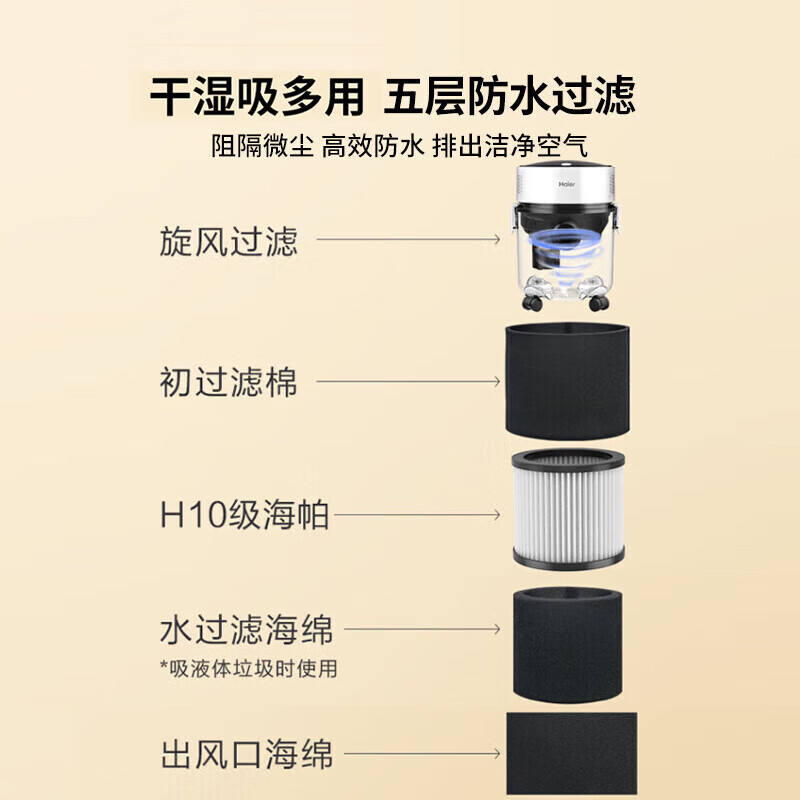 干湿吸多用 五层防水过滤

阻隔微尘 高效防水 排出洁净空气

Haier

旋风过滤

初过滤棉

H10级海帕

水过滤海绵

*吸液体垃圾时使用

出风口海绵