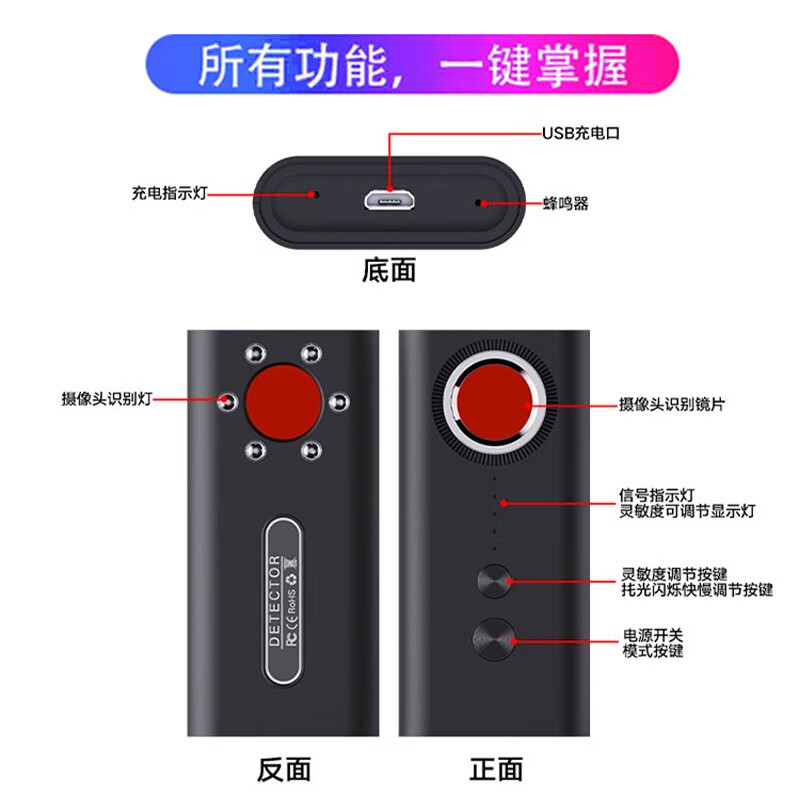 所有功能，一键掌握

USB充电口

充电指示灯

蜂鸣器

底面

摄像头识别灯

DETECTOR
FC CE RoHS

摄像头识别镜片

信号指示灯
灵敏度可调节显示灯

灵敏度调节按键
托光闪烁快慢调节按键

电源开关
模式按键

反面

正面