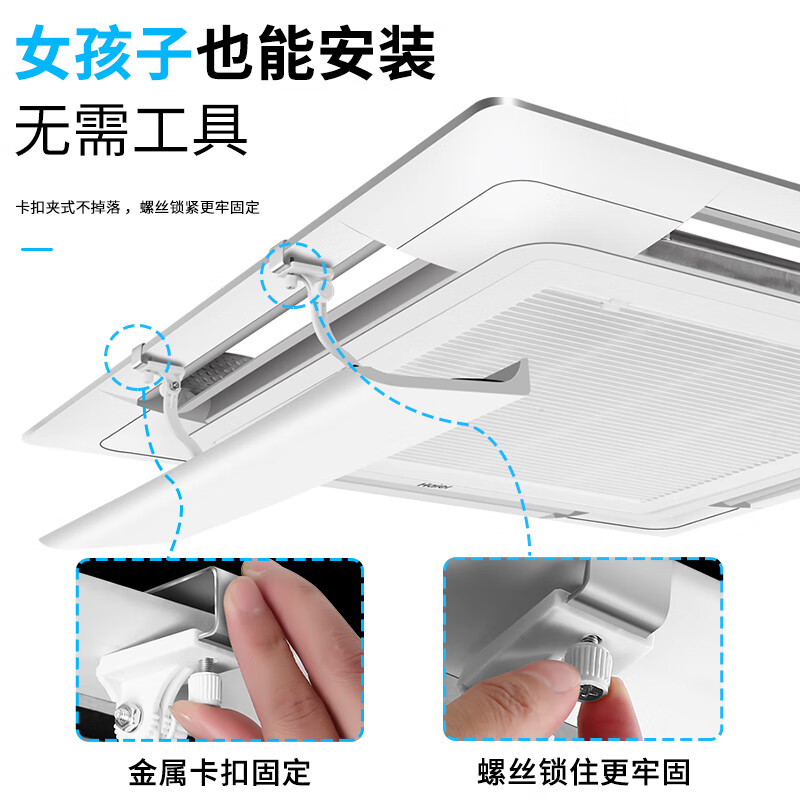 女孩子也能安装

无需工具

卡扣夹式不掉落，螺丝锁紧更牢固定

Haier

金属卡扣固定

螺丝锁住更牢固