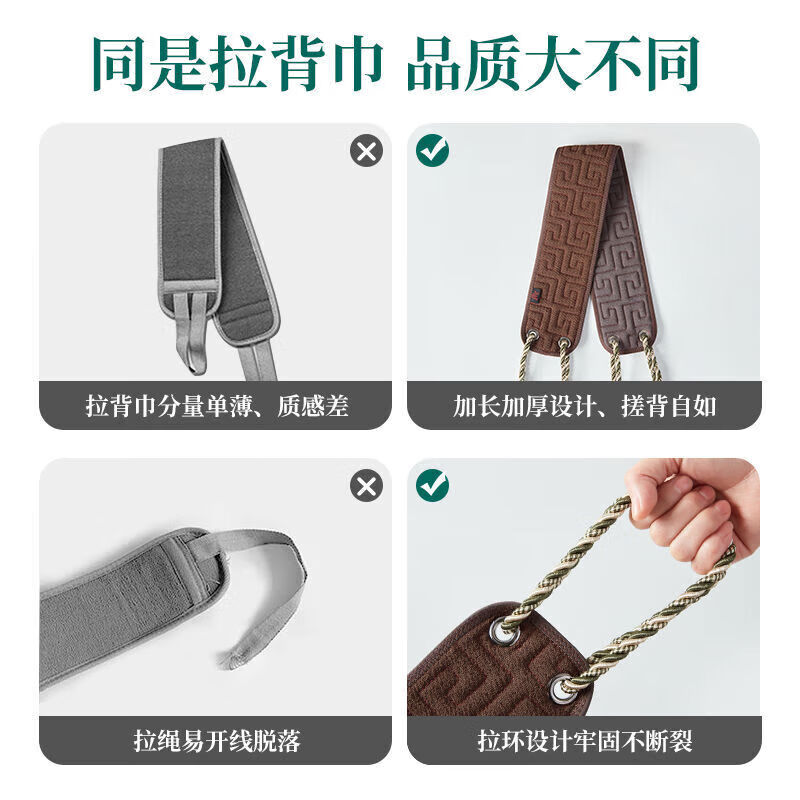 同是拉背巾 品质大不同

拉背巾分量单薄、质感差

加长加厚设计、搓背自如

拉绳易开线脱落

拉环设计牢固不断裂