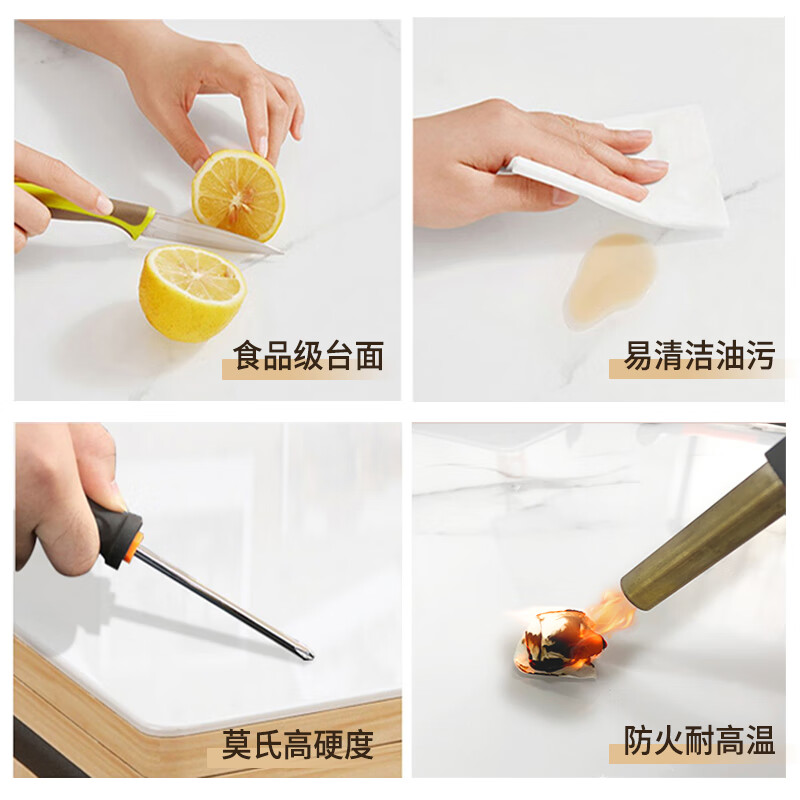 食品级台面

易清洁油污

莫氏高硬度

防火耐高温