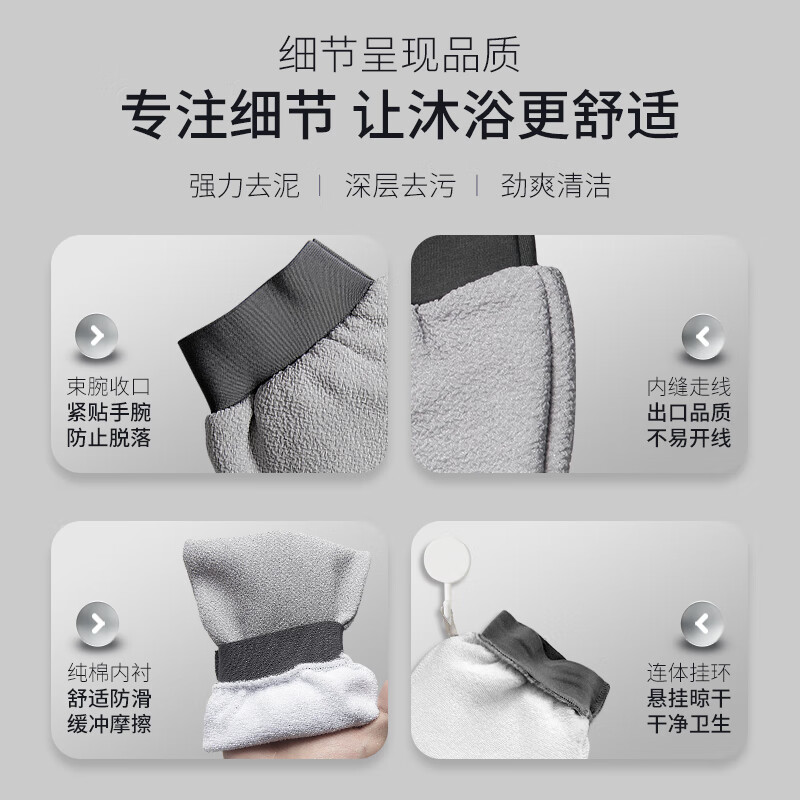 细节呈现品质
专注细节 让沐浴更舒适

强力去泥 | 深层去污 | 劲爽清洁

束腕收口
紧贴手腕
防止脱落

内缝走线
出口品质
不易开线

纯棉内衬
舒适防滑
缓冲摩擦

连体挂环
悬挂晾干
干净卫生