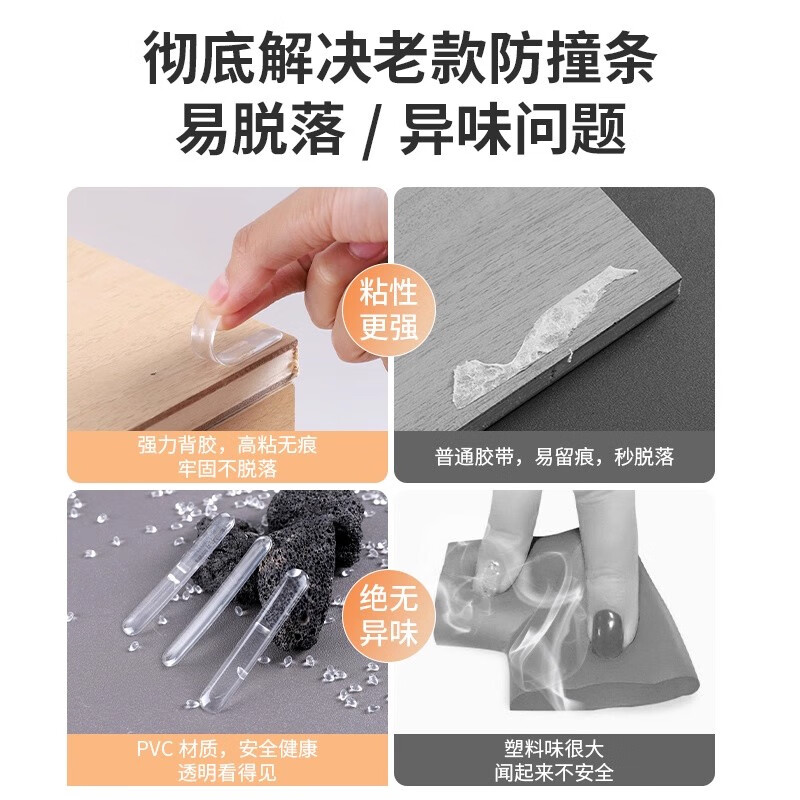 彻底解决老款防撞条
易脱落 / 异味问题

粘性更强

强力背胶，高粘无痕
牢固不脱落

普通胶带，易留痕，秒脱落

绝无异味

PVC 材质，安全健康
透明看得见

塑料味很大
闻起来不安全