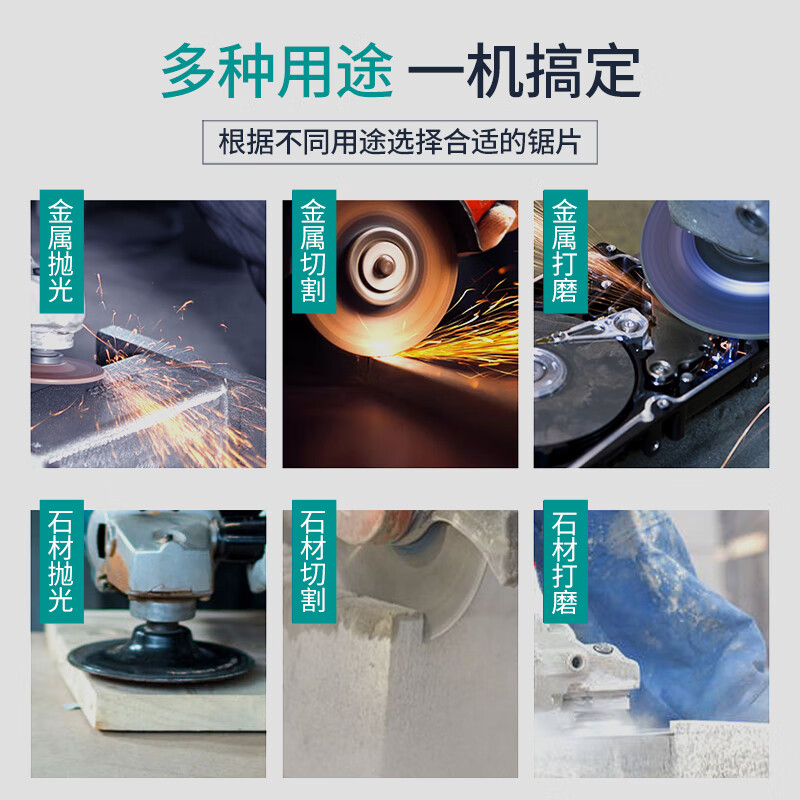 多种用途 一机搞定

根据不同用途选择合适的锯片

金属抛光

金属切割

金属打磨

石材抛光

石材切割

石材打磨