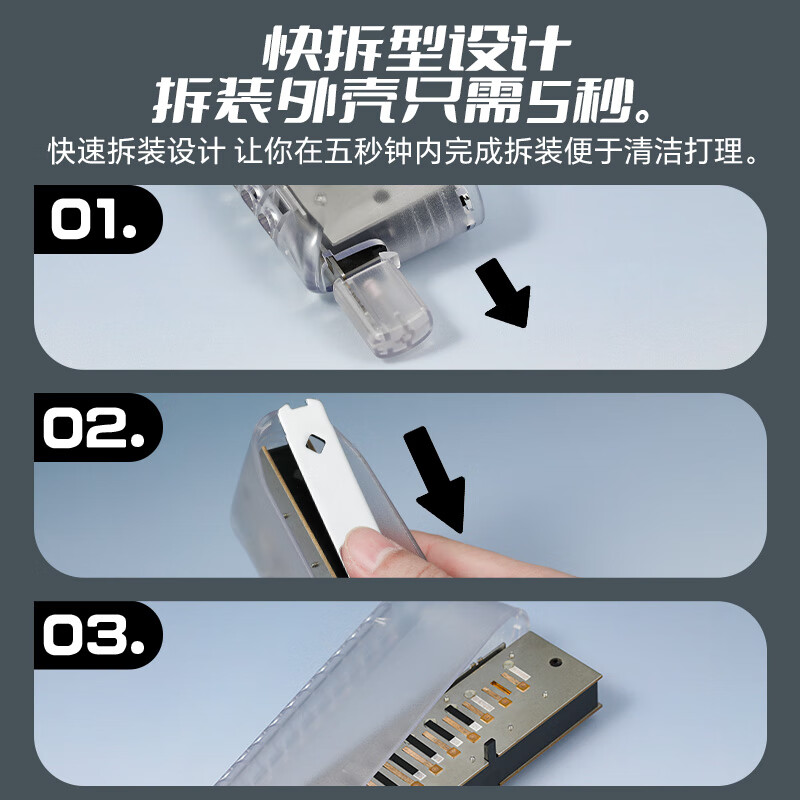 快拆型设计
拆装外壳只需5秒。
快速拆装设计 让你在五秒钟内完成拆装便于清洁打理。

01.

02.

03.