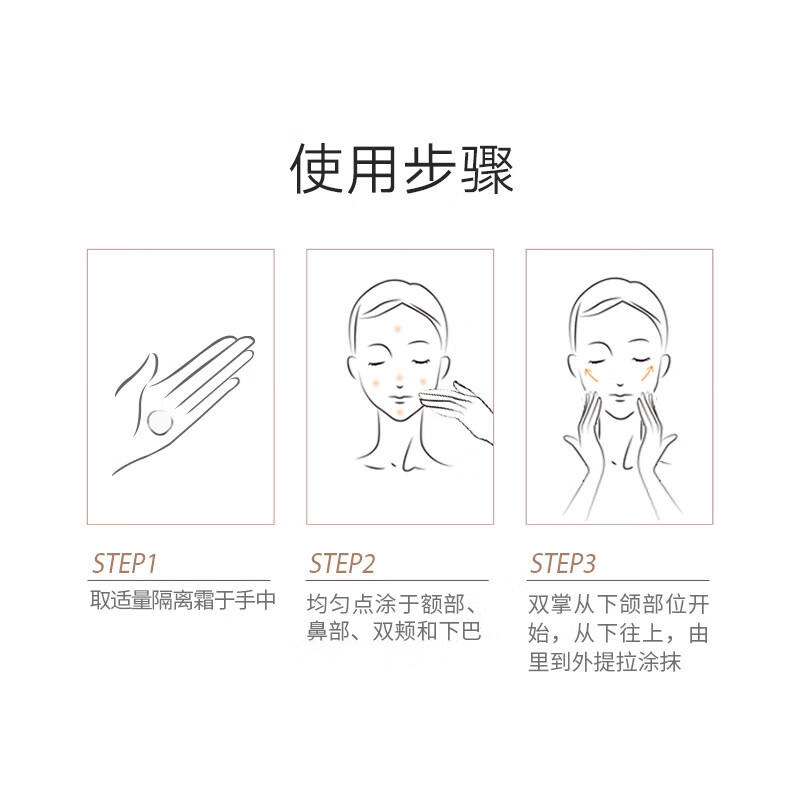 使用步骤

STEP1
取适量隔离霜于手中

STEP2
均匀点涂于额部、鼻部、双颊和下巴

STEP3
双掌从下颌部位开始，从下往上，由里到外提拉涂抹