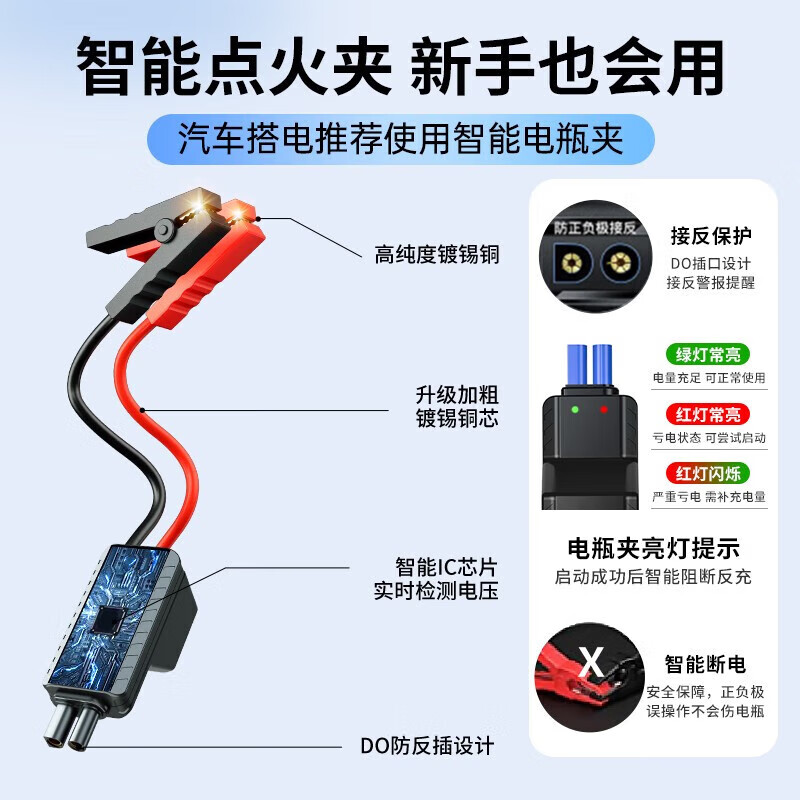 智能点火夹 新手也会用

汽车搭电推荐使用智能电瓶夹

高纯度镀锡铜

升级加粗
镀锡铜芯

智能IC芯片
实时检测电压

DO防反插设计

防正负极接反

接反保护
DO插口设计
接反警报提醒

绿灯常亮
电量充足 可正常使用

红灯常亮
亏电状态 可尝试启动

红灯闪烁
严重亏电 需补充电量

电瓶夹亮灯提示
启动成功后智能阻断反充

X

智能断电
安全保障，正负极
误操作不会伤电瓶