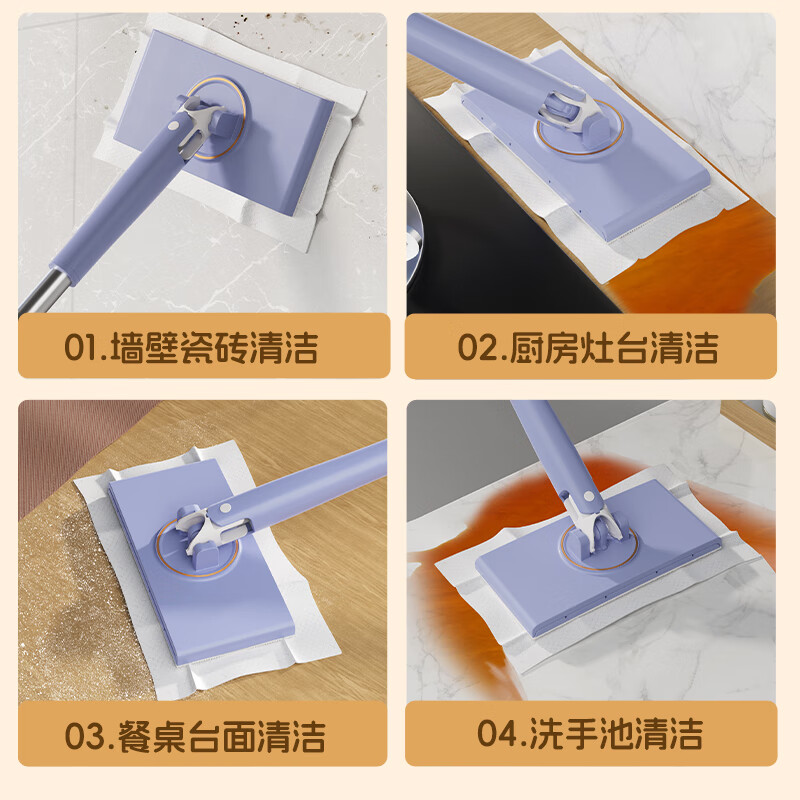 01.墙壁瓷砖清洁

02.厨房灶台清洁

03.餐桌台面清洁

04.洗手池清洁