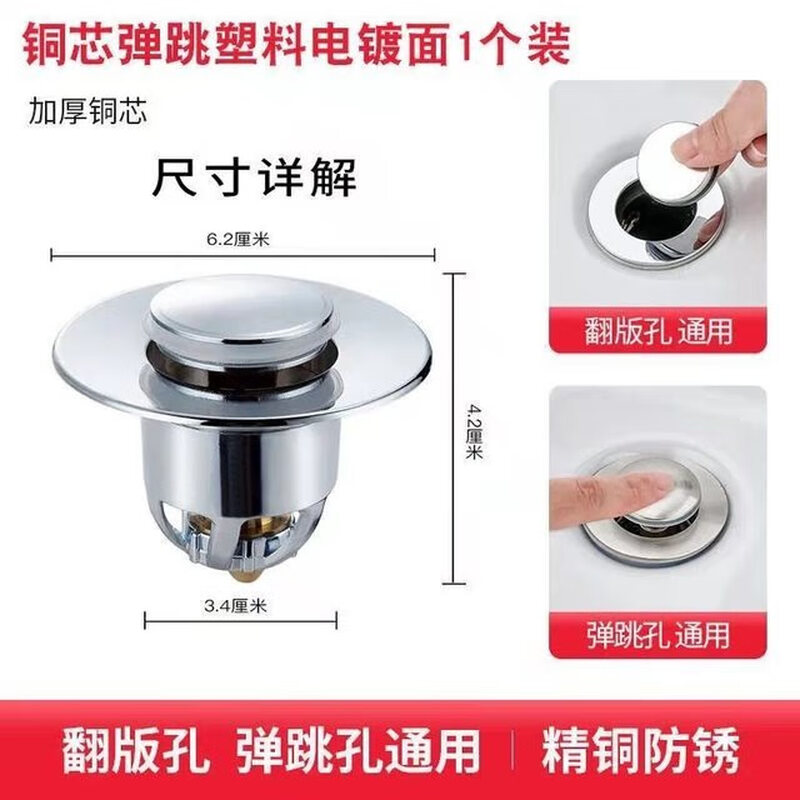 铜芯弹跳塑料电镀面1个装

加厚铜芯

尺寸详解

6.2厘米

4.2厘米

3.4厘米

翻版孔 通用

弹跳孔 通用

翻版孔 弹跳孔通用 | 精铜防锈