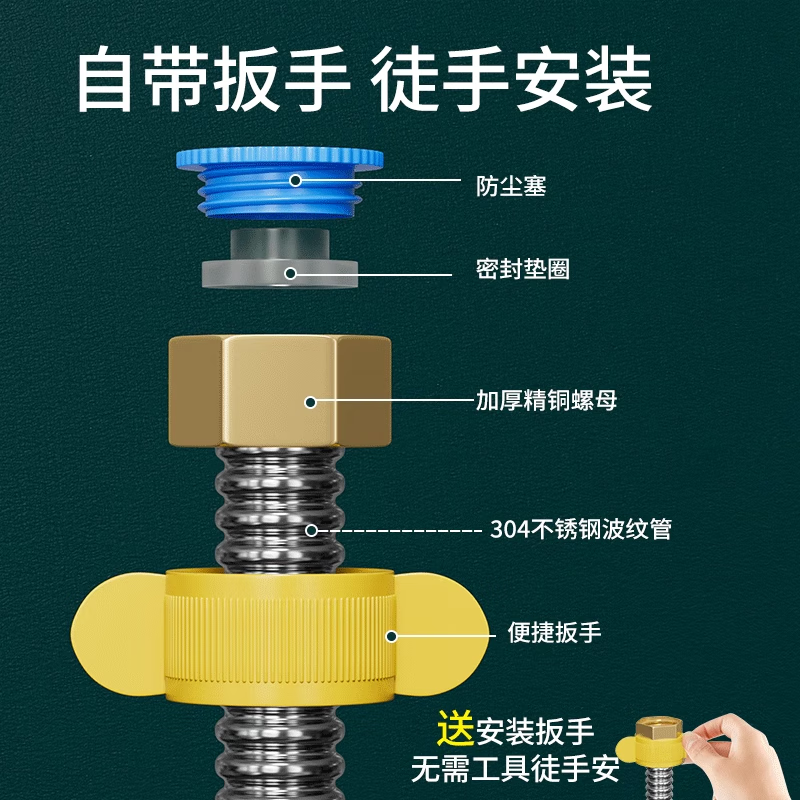 自带扳手 徒手安装

防尘塞

密封垫圈

加厚精铜螺母

304不锈钢波纹管

便捷扳手

送安装扳手
无需工具徒手安