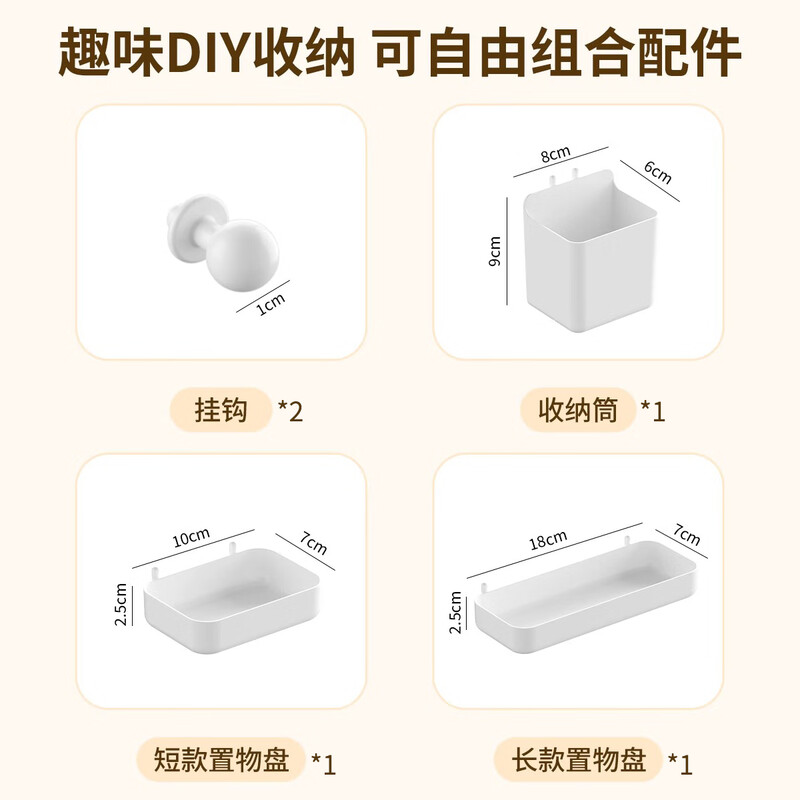 趣味DIY收纳 可自由组合配件

1cm

挂钩 *2

8cm
6cm
9cm

收纳筒 *1

10cm
7cm
2.5cm

短款置物盘 *1

18cm
7cm
2.5cm

长款置物盘 *1