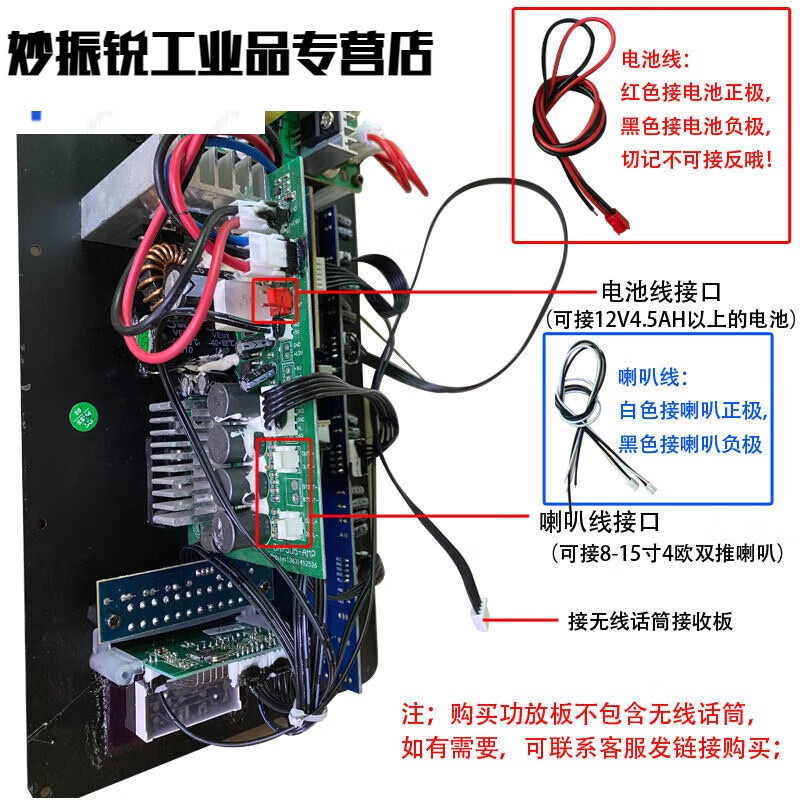 妙振锐工业品专营店

电池线：
红色接电池正极，
黑色接电池负极，
切记不可接反哦！

电池线接口
（可接12V4.5AH以上的电池）

喇叭线：
白色接喇叭正极，
黑色接喇叭负极

喇叭线接口
（可接8-15寸4欧双推喇叭）

接无线话筒接收板

注；购买功放板不包含无线话筒，
如有需要，可联系客服发链接购买；