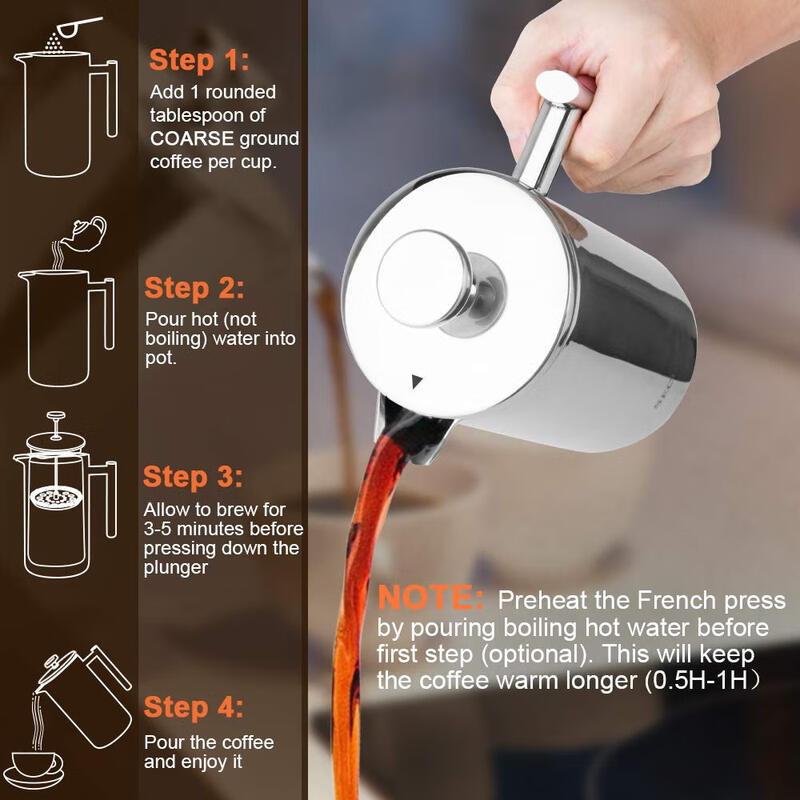 Step 1:
Add 1 rounded tablespoon of COARSE ground coffee per cup.

Step 2:
Pour hot (not boiling) water into pot.

Step 3:
Allow to brew for 3-5 minutes before pressing down the plunger

Step 4:
Pour the coffee and enjoy it

NOTE: Preheat the French press by pouring boiling hot water before first step (optional). This will keep the coffee warm longer (0.5H-1H）