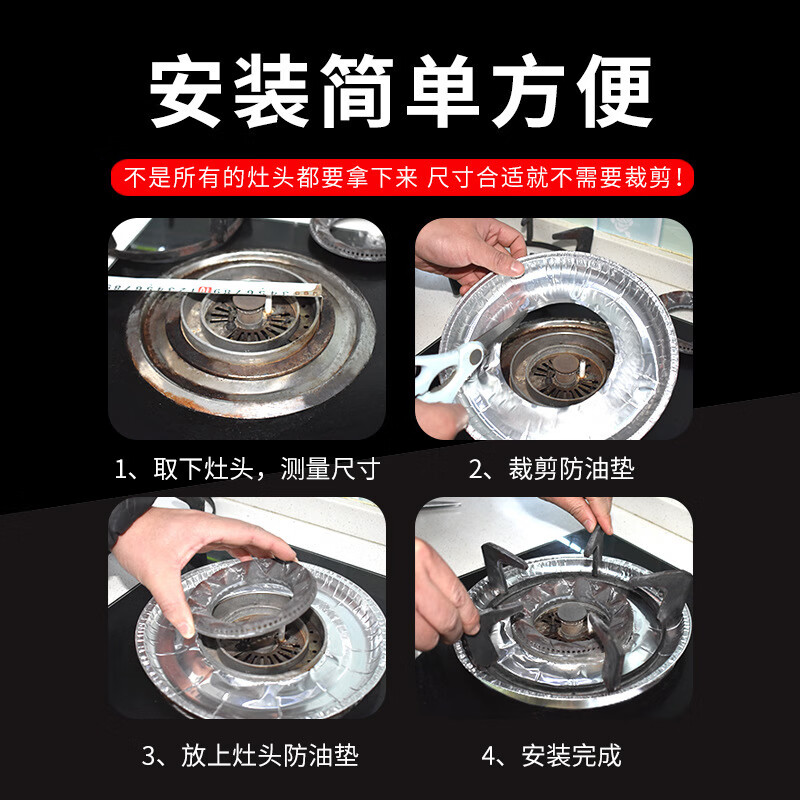 安装简单方便

不是所有的灶头都要拿下来 尺寸合适就不需要裁剪！

1、取下灶头，测量尺寸

2、裁剪防油垫

3、放上灶头防油垫

4、安装完成