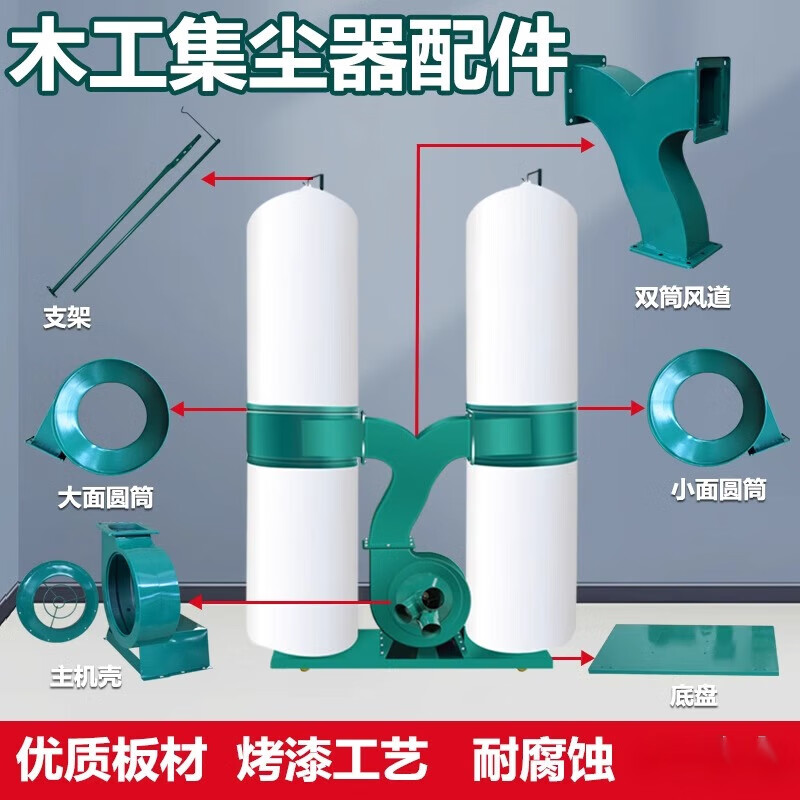 木工集尘器配件

支架

双筒风道

大面圆筒

小面圆筒

主机壳

底盘

优质板材 烤漆工艺 耐腐蚀