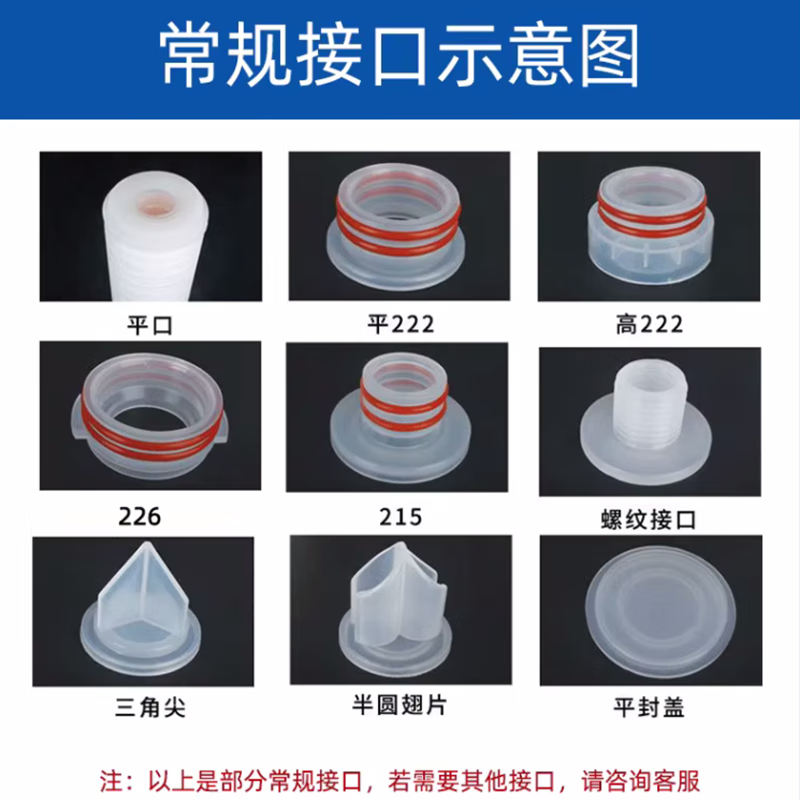 常规接口示意图

平口

平222

高222

226

215

螺纹接口

三角尖

半圆翅片

平封盖

注：以上是部分常规接口，若需要其他接口，请咨询客服