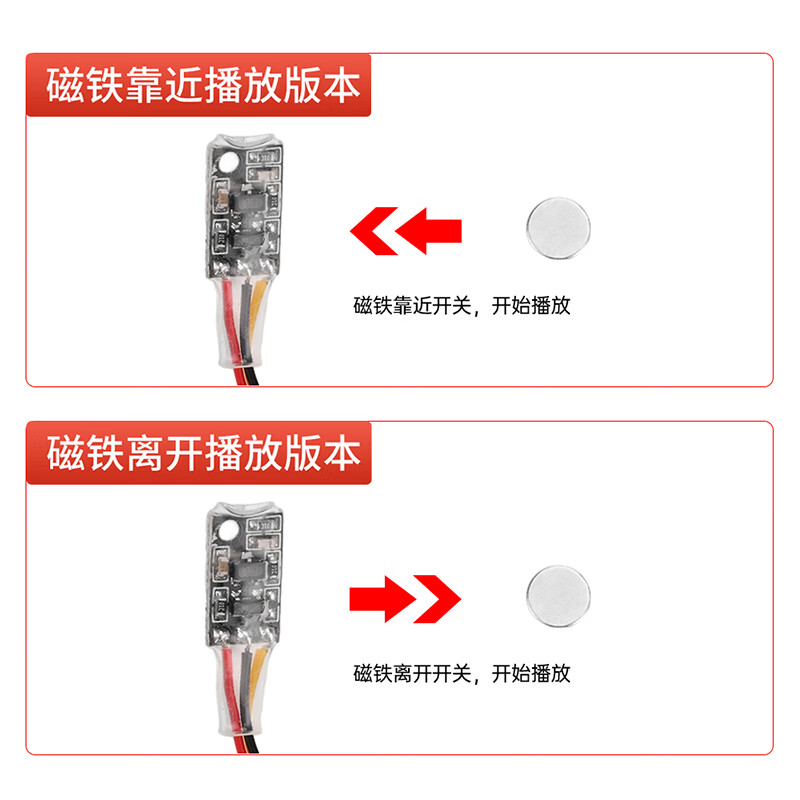 磁铁靠近播放版本

磁铁靠近开关，开始播放

磁铁离开播放版本

磁铁离开开关，开始播放