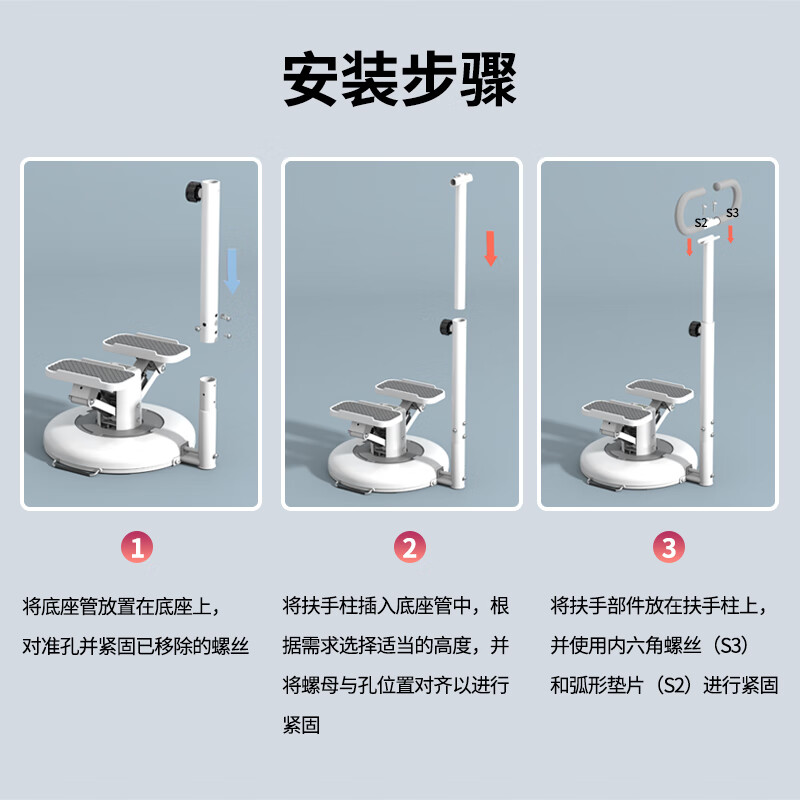 安装步骤

S2
S3

1

将底座管放置在底座上，对准孔并紧固已移除的螺丝

2

将扶手柱插入底座管中，根据需求选择适当的高度，并将螺母与孔位置对齐以进行紧固

3

将扶手部件放在扶手柱上，并使用内六角螺丝（S3）和弧形垫片（S2）进行紧固