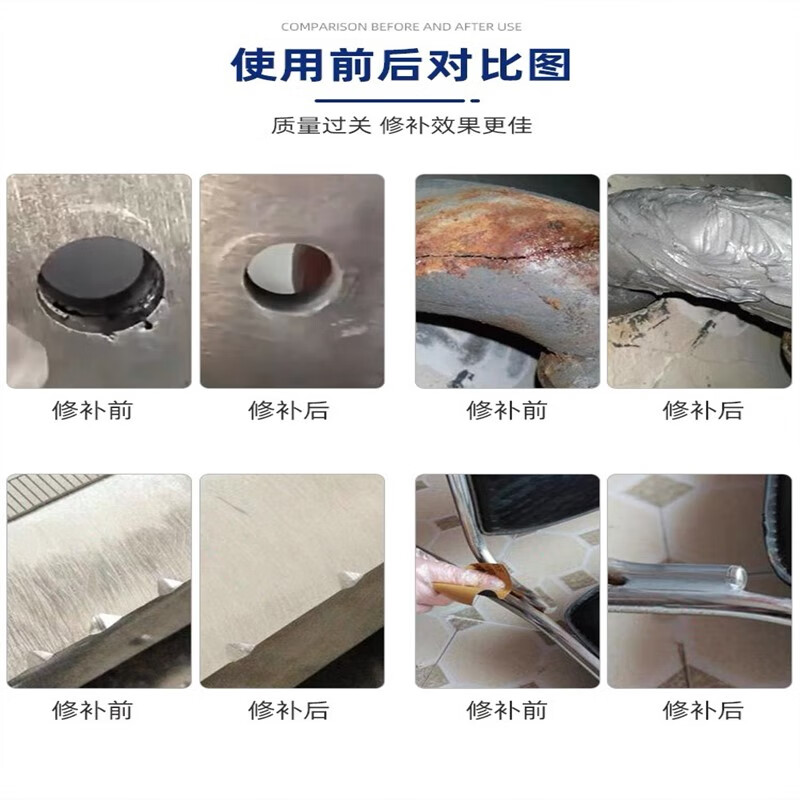 COMPARISON BEFORE AND AFTER USE

使用前后对比图

质量过关 修补效果更佳

修补前

修补后

修补前

修补后

修补前

修补后

修补前

修补后