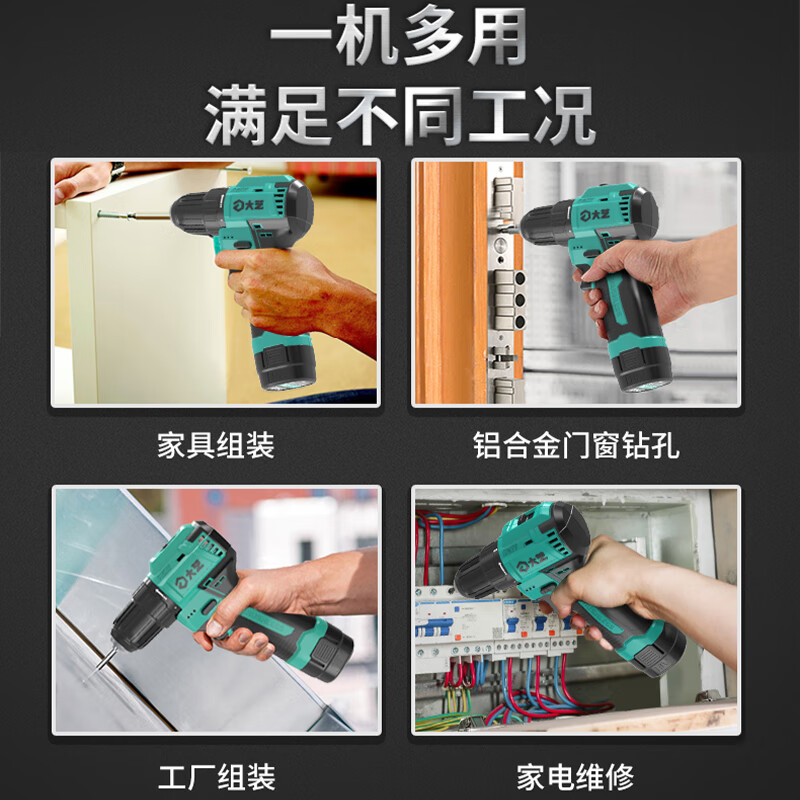 一机多用
满足不同工况

大艺

家具组装

大艺

铝合金门窗钻孔

大艺

工厂组装

大艺

家电维修