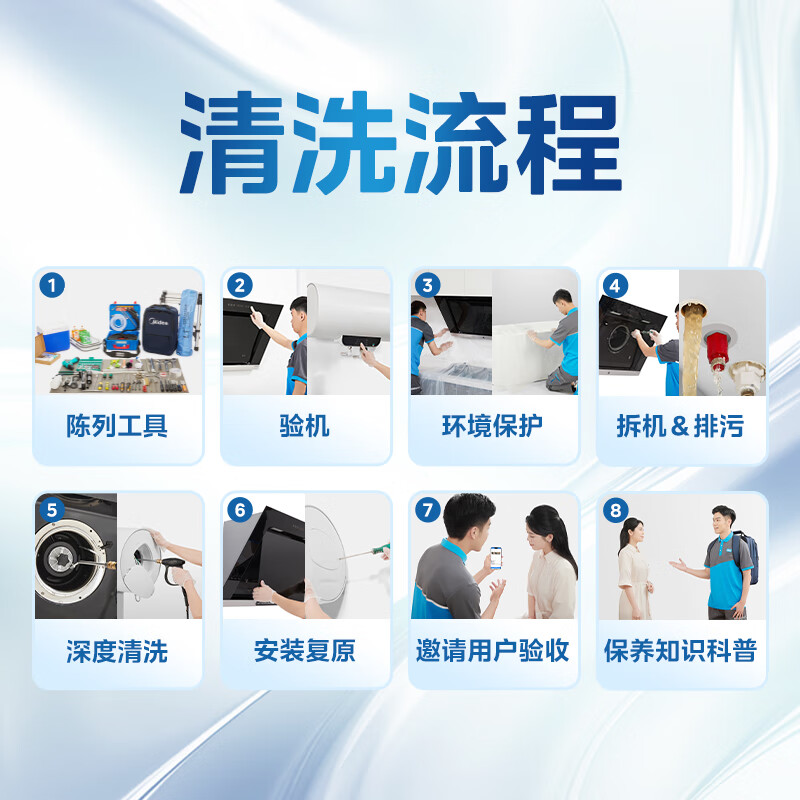 清洗流程

1 陈列工具

2 验机

3 环境保护

4 拆机＆排污

5 深度清洗

6 安装复原

7 邀请用户验收

8 保养知识科普