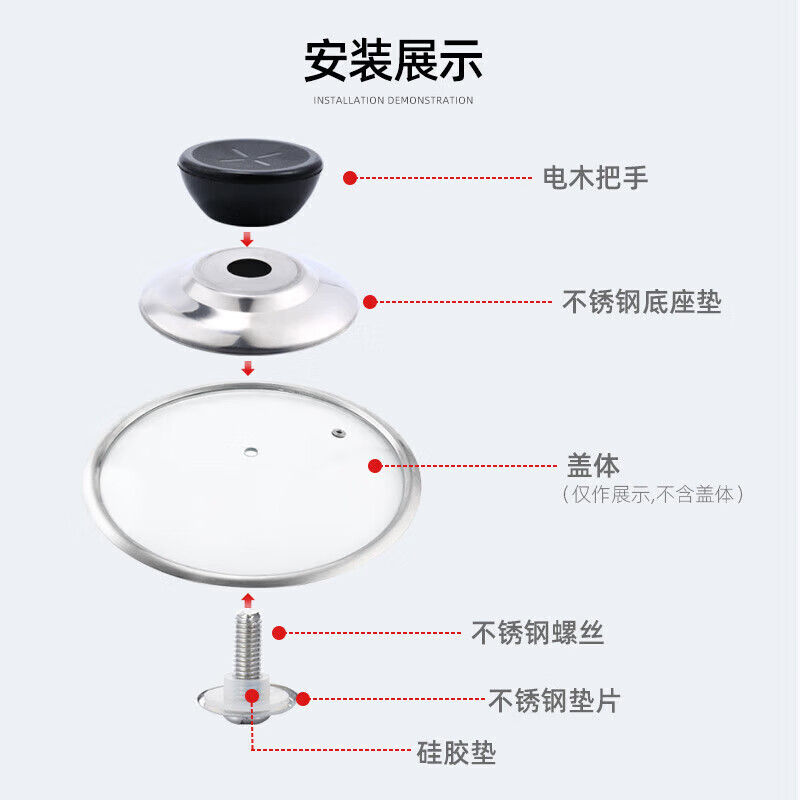 安装展示

INSTALLATION DEMONSTRATION

电木把手

不锈钢底座垫

盖体
（仅作展示,不含盖体）

不锈钢螺丝

不锈钢垫片

硅胶垫