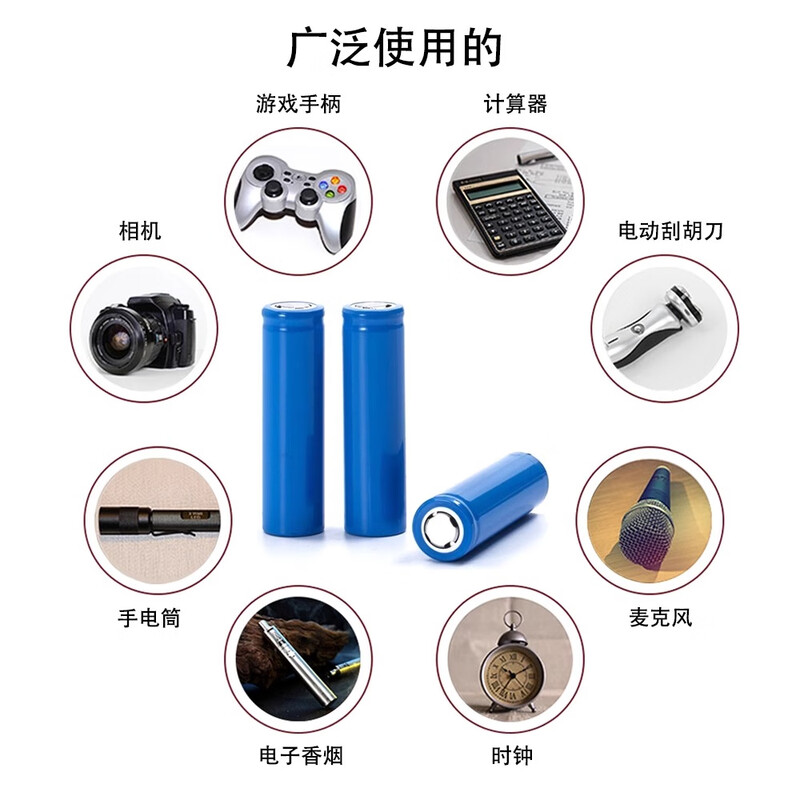 广泛使用的

游戏手柄

计算器

相机

电动刮胡刀

手电筒

麦克风

电子香烟

时钟