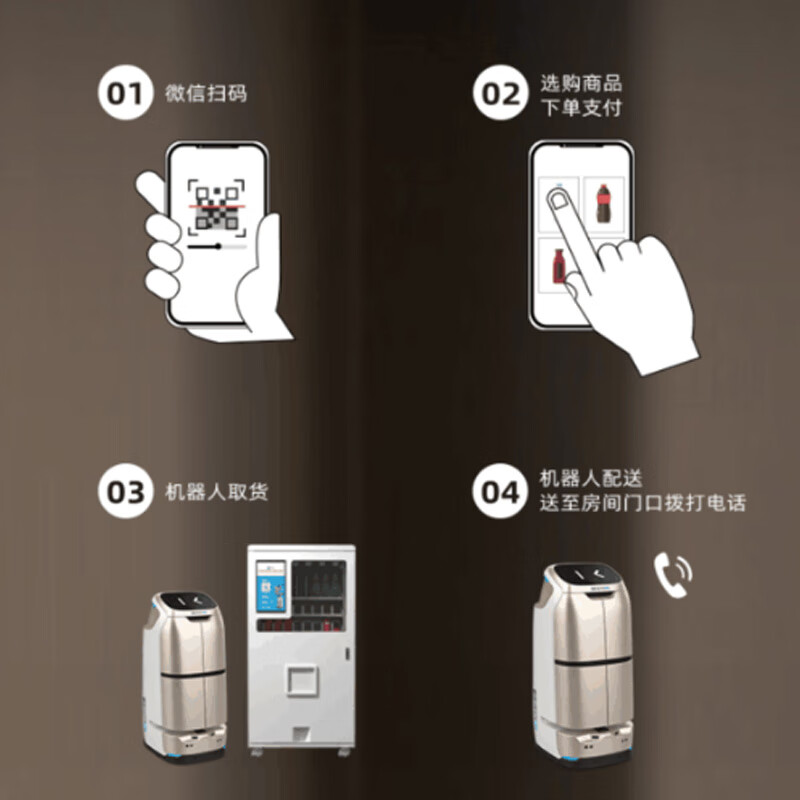 01 微信扫码

02 选购商品
下单支付

03 机器人取货

04 机器人配送
送至房间门口拨打电话