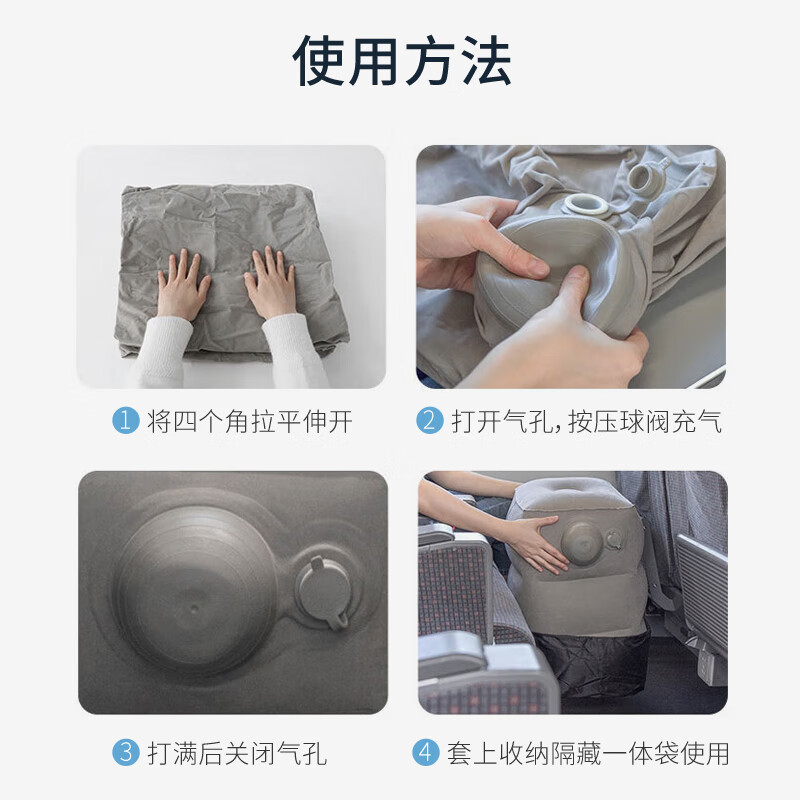 使用方法

1 将四个角拉平伸开

2 打开气孔，按压球阀充气

3 打满后关闭气孔

4 套上收纳隔藏一体袋使用