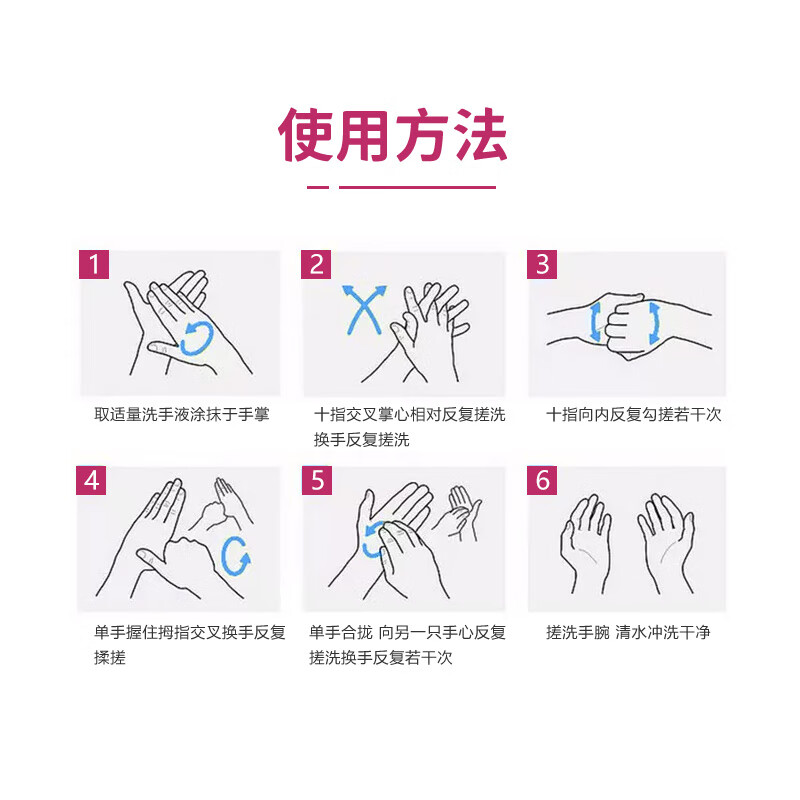 使用方法

1
取适量洗手液涂抹于手掌

2
十指交叉掌心相对反复搓洗换手反复搓洗

3
十指向内反复勾搓若干次

4
单手握住拇指交叉换手反复揉搓

5
单手合拢 向另一只手心反复搓洗换手反复若干次

6
搓洗手腕 清水冲洗干净