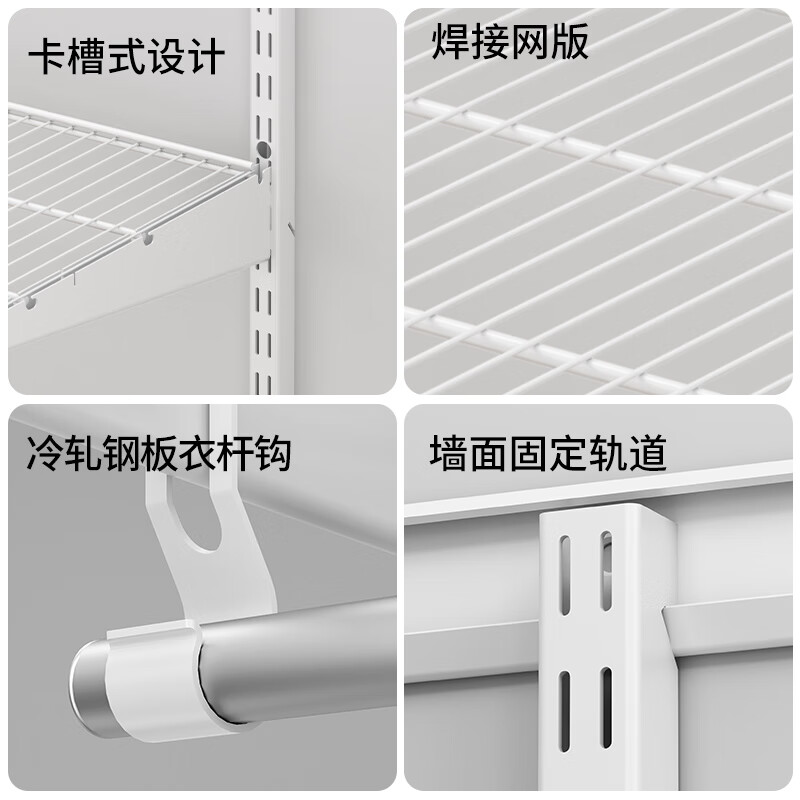 卡槽式设计

焊接网版

冷轧钢板衣杆钩

墙面固定轨道