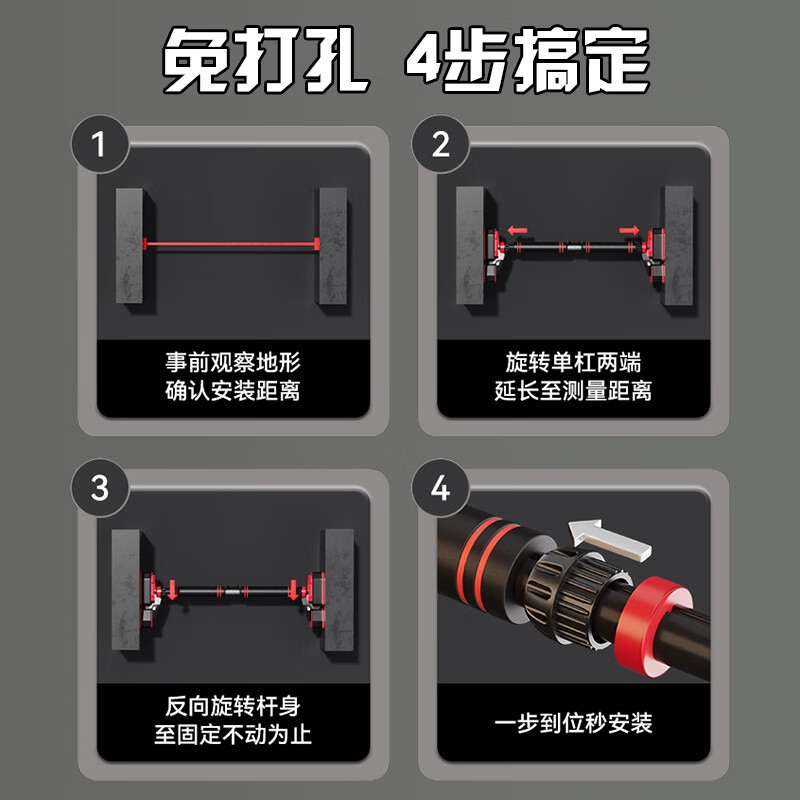 免打孔 4步搞定

1

事前观察地形
确认安装距离

2

旋转单杠两端
延长至测量距离

3

反向旋转杆身
至固定不动为止

4

一步到位秒安装