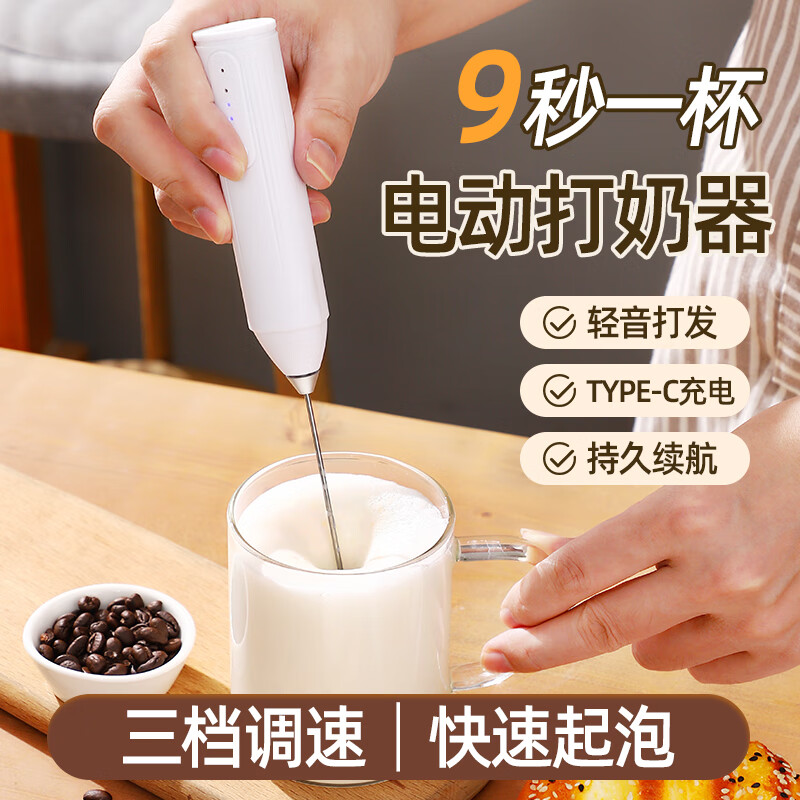 9秒一杯
电动打奶器

轻音打发
TYPE-C充电
持久续航

三档调速 | 快速起泡