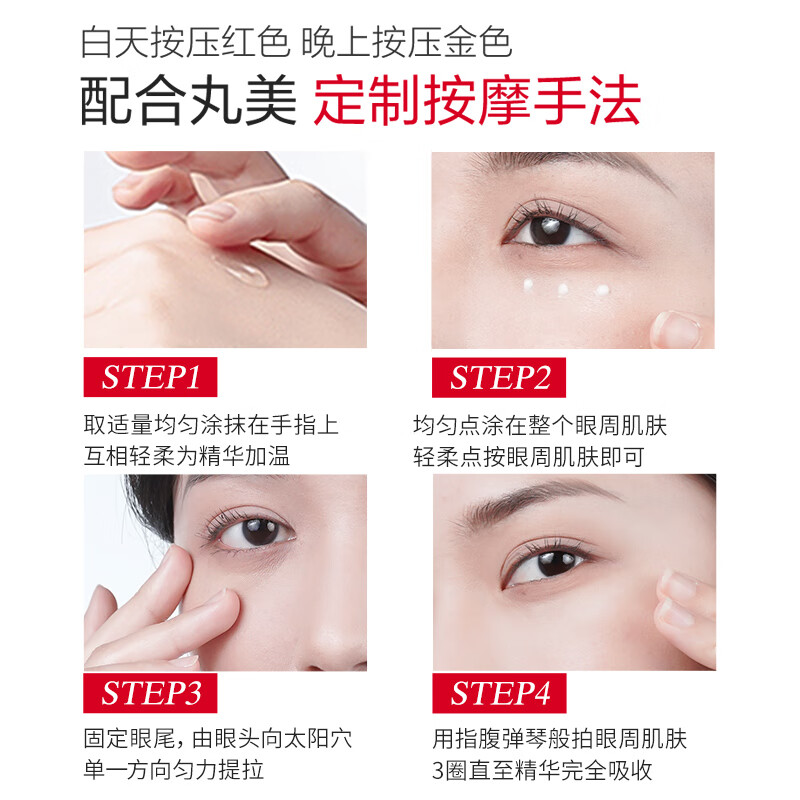 白天按压红色 晚上按压金色
配合丸美 定制按摩手法

STEP1
取适量均匀涂抹在手指上
互相轻柔为精华加温

STEP2
均匀点涂在整个眼周肌肤
轻柔点按眼周肌肤即可

STEP3
固定眼尾，由眼头向太阳穴
单一方向匀力提拉

STEP4
用指腹弹琴般拍眼周肌肤
3圈直至精华完全吸收