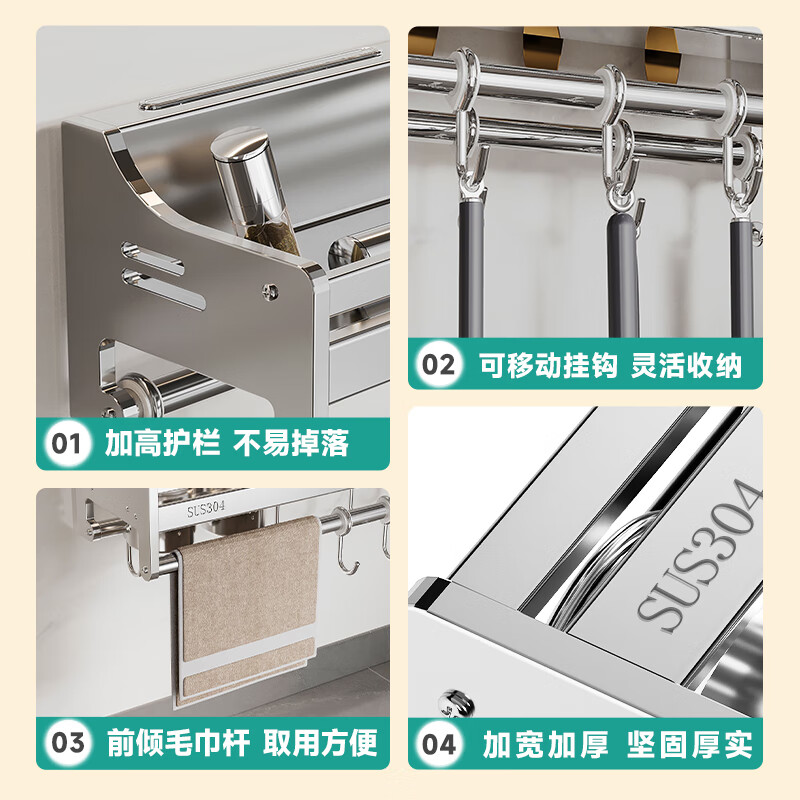 01 加高护栏 不易掉落

02 可移动挂钩 灵活收纳

SUS304

03 前倾毛巾杆 取用方便

SUS304

04 加宽加厚 坚固厚实