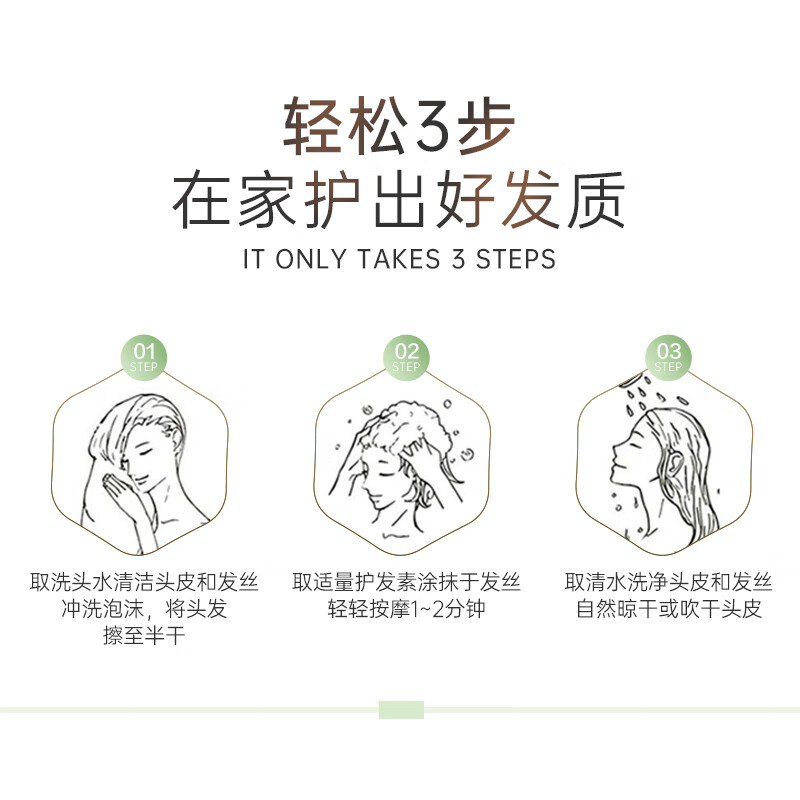 轻松3步
在家护出好发质
IT ONLY TAKES 3 STEPS

01
STEP

取洗头水清洁头皮和发丝
冲洗泡沫，将头发
擦至半干

02
STEP

取适量护发素涂抹于发丝
轻轻按摩1~2分钟

03
STEP

取清水洗净头皮和发丝
自然晾干或吹干头皮