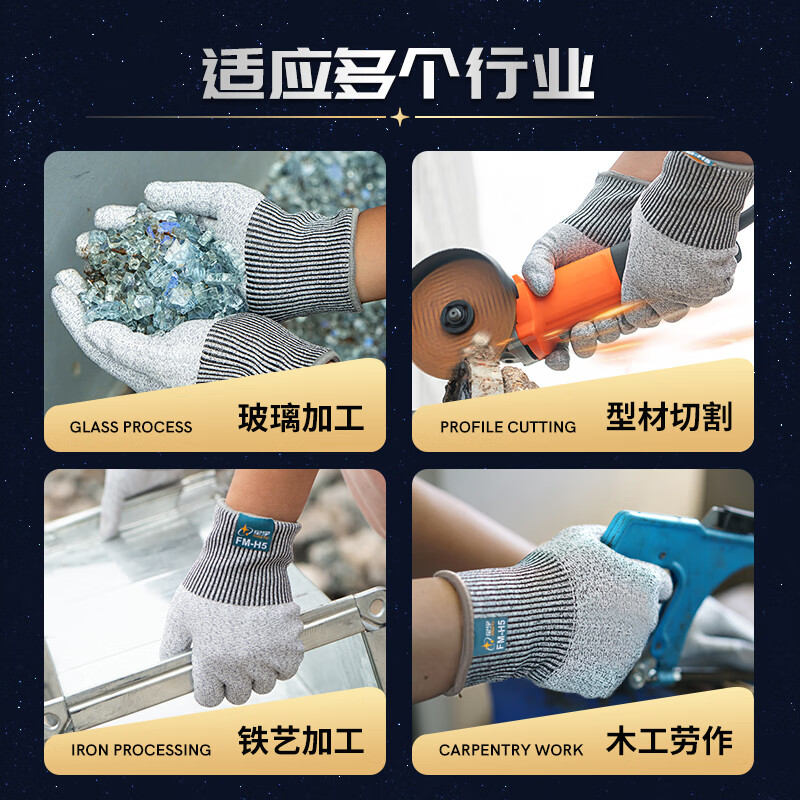 适应多个行业

GLASS PROCESS 玻璃加工

PROFILE CUTTING 型材切割

FM-H5

IRON PROCESSING 铁艺加工

FM-H5

CARPENTRY WORK 木工劳作