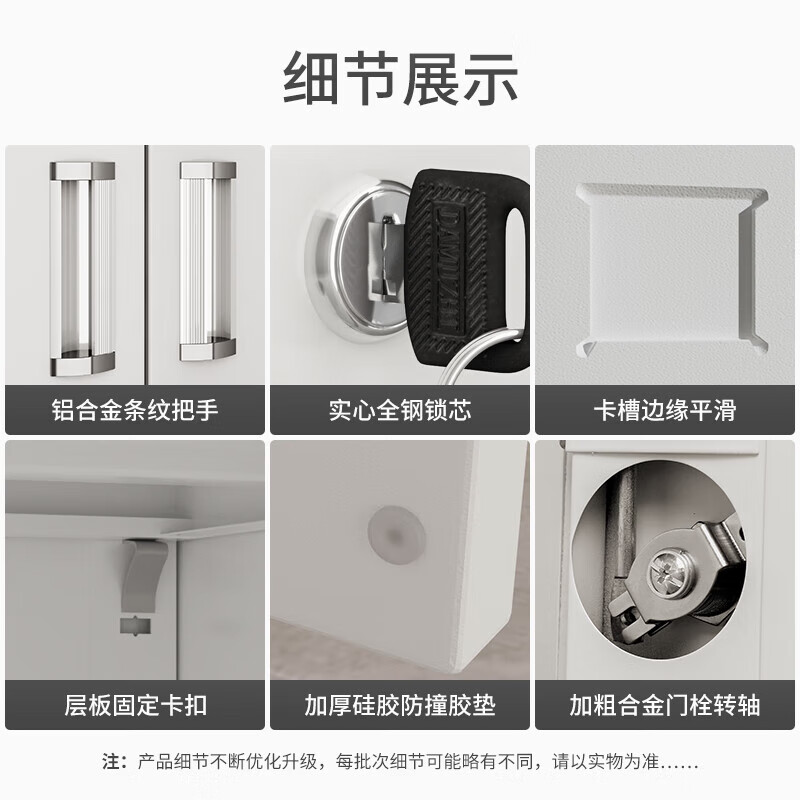 细节展示

DAMUZHI

铝合金条纹把手

实心全钢锁芯

卡槽边缘平滑

层板固定卡扣

加厚硅胶防撞胶垫

加粗合金门栓转轴

注：产品细节不断优化升级，每批次细节可能略有不同，请以实物为准……