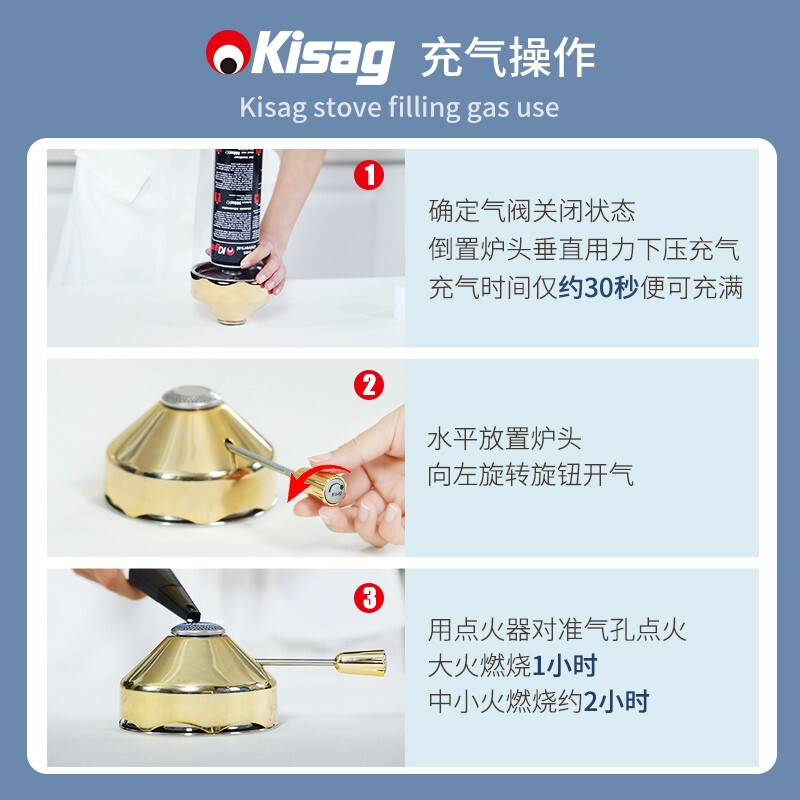 Kisag 充气操作
Kisag stove filling gas use

1
确定气阀关闭状态
倒置炉头垂直用力下压充气
充气时间仅约30秒便可充满

2
水平放置炉头
向左旋转旋钮开气

3
用点火器对准气孔点火
大火燃烧1小时
中小火燃烧约2小时